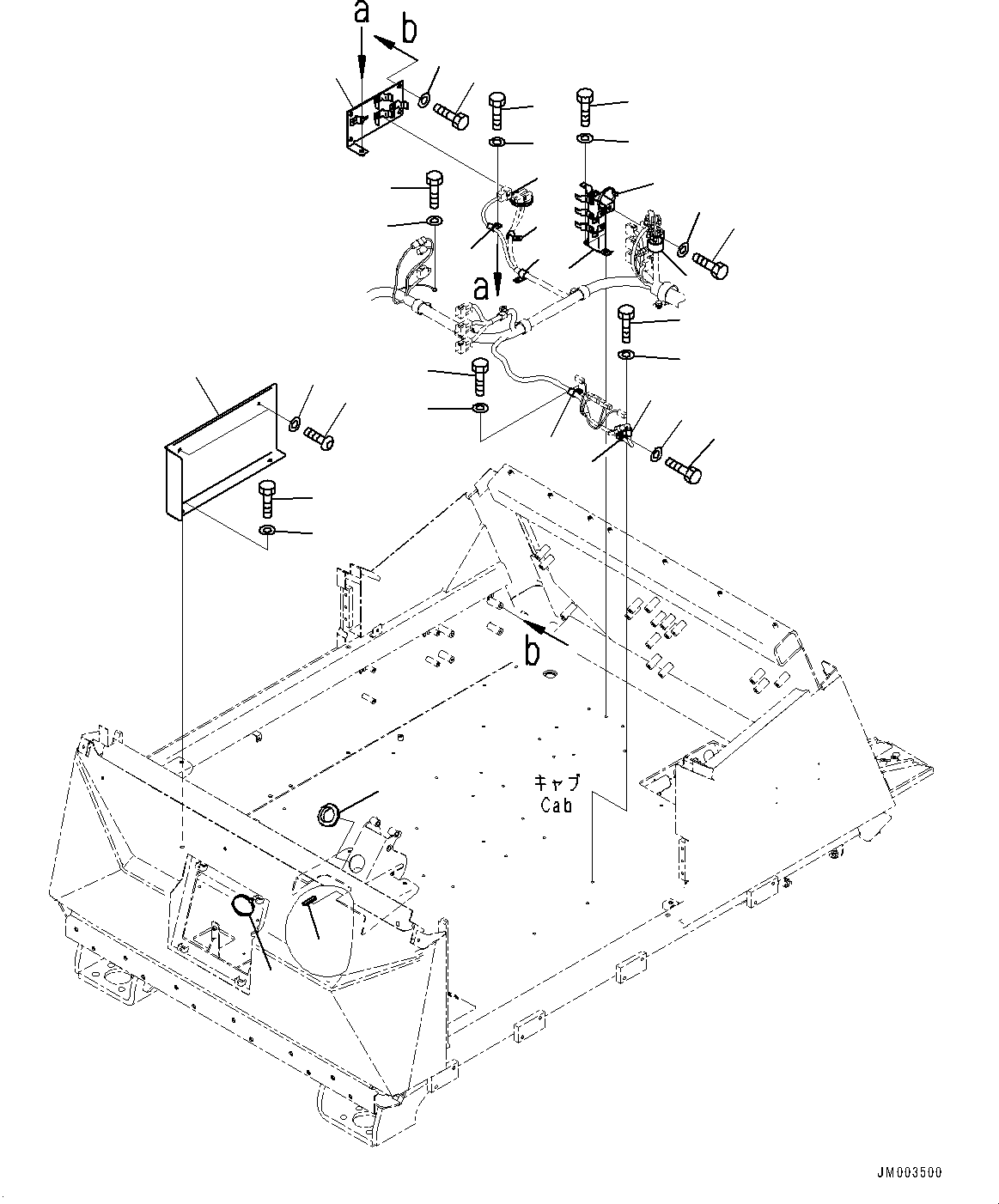 a
b
a
b
キャブ
Cab
JM003500