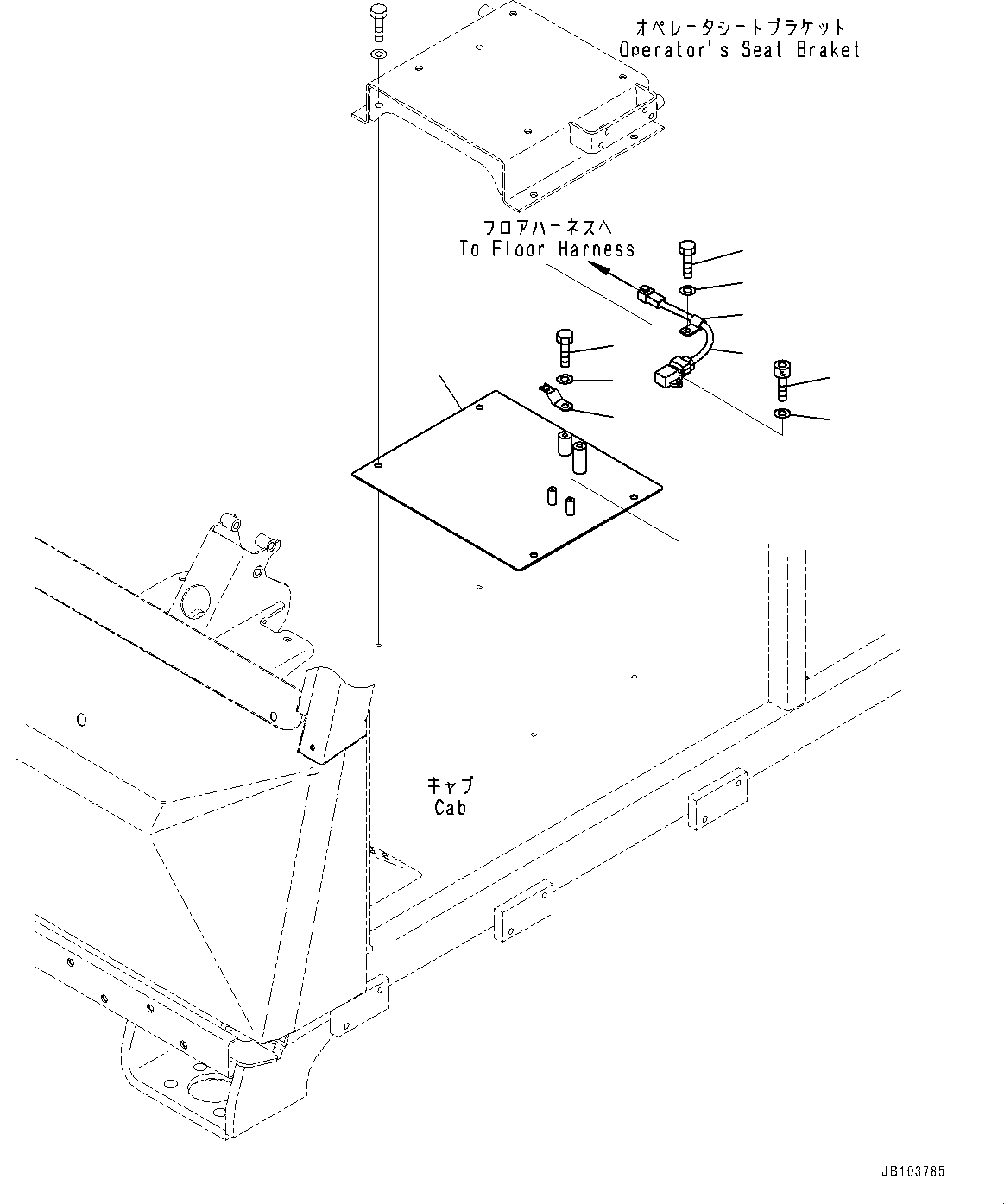 オペレータシートブラケット
Operator's Seat Braket

フロアハーネスへ
To Floor Harness

キャブ
Cab

JB103785