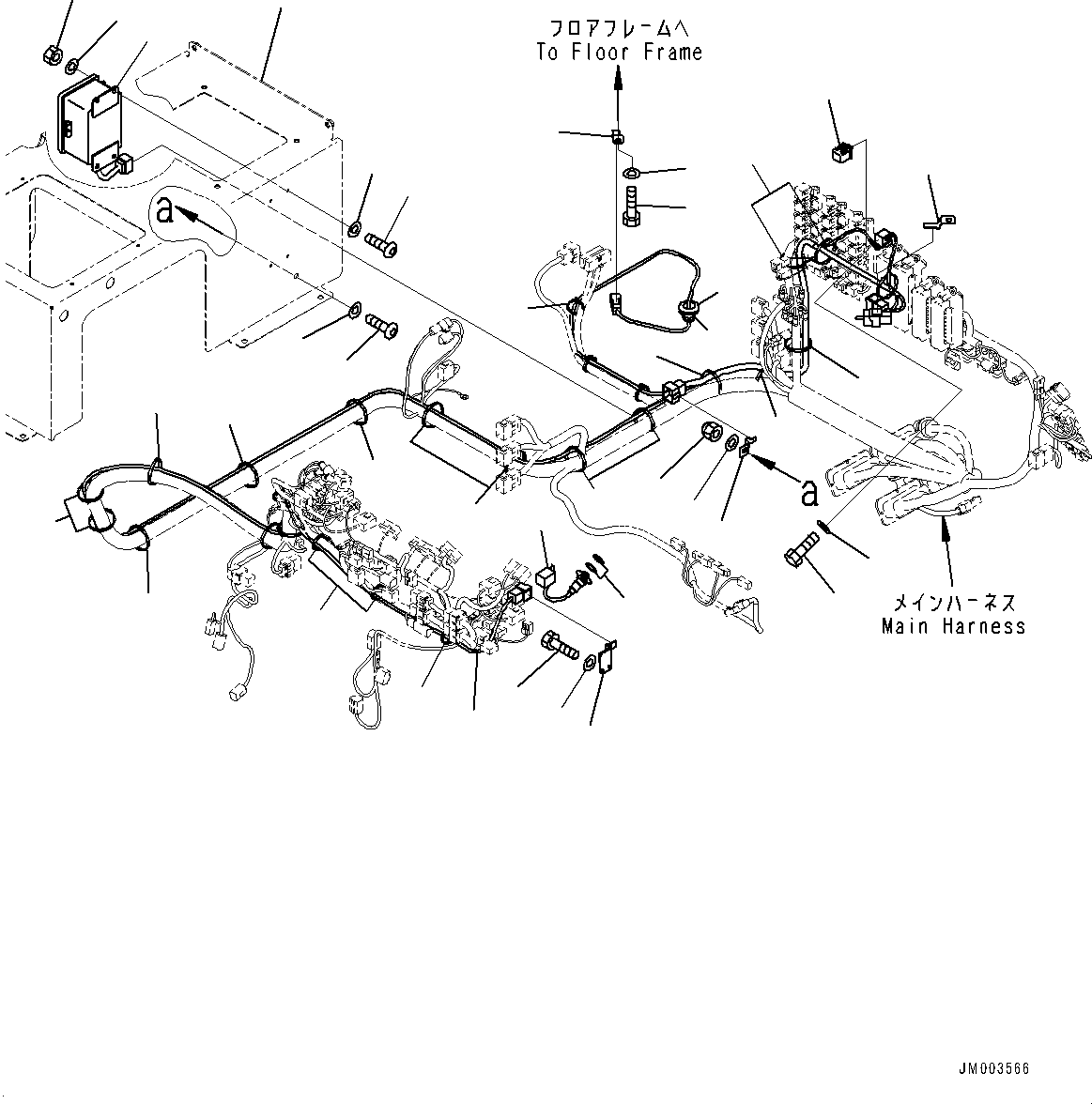 フロアフレームへ
To Floor Frame

a

a

メインハーネス
Main Harness

JM003566