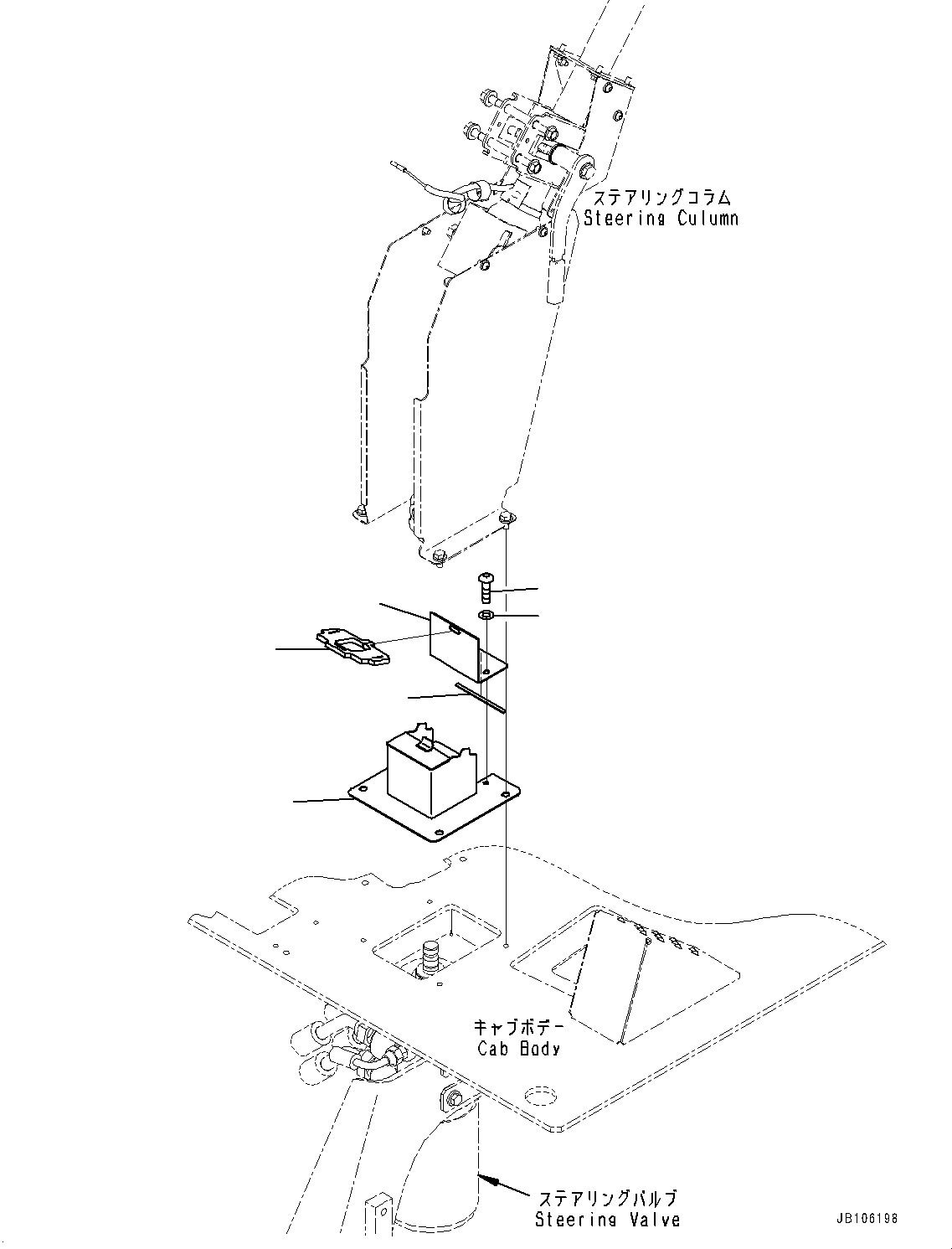 ステアリングコラム
Steering Culumn

キャブボデー
Cab Body

ステアリングバルブ
Steering Valve

JB106198