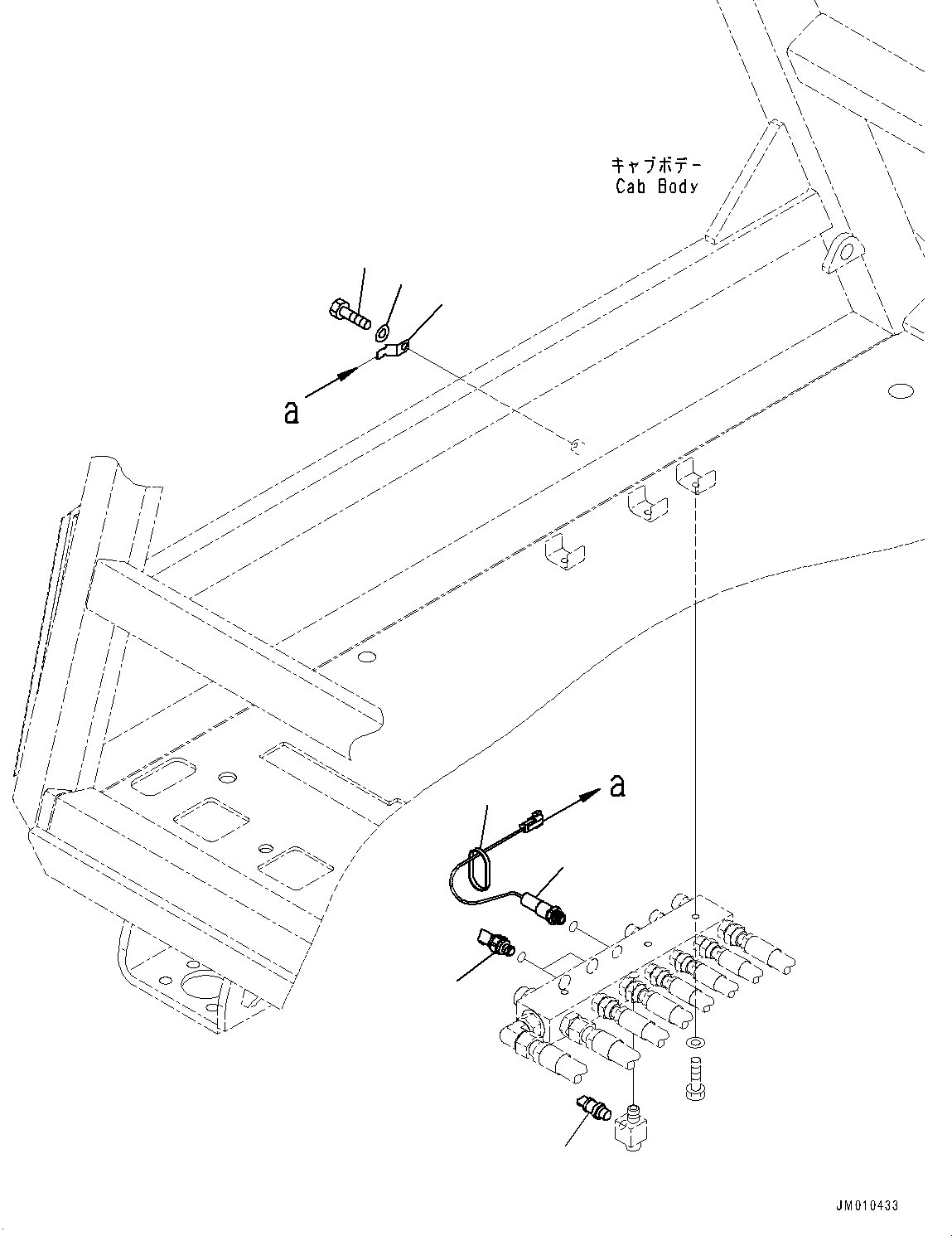 キャブボデー
Cab Body

a

a

JM010433