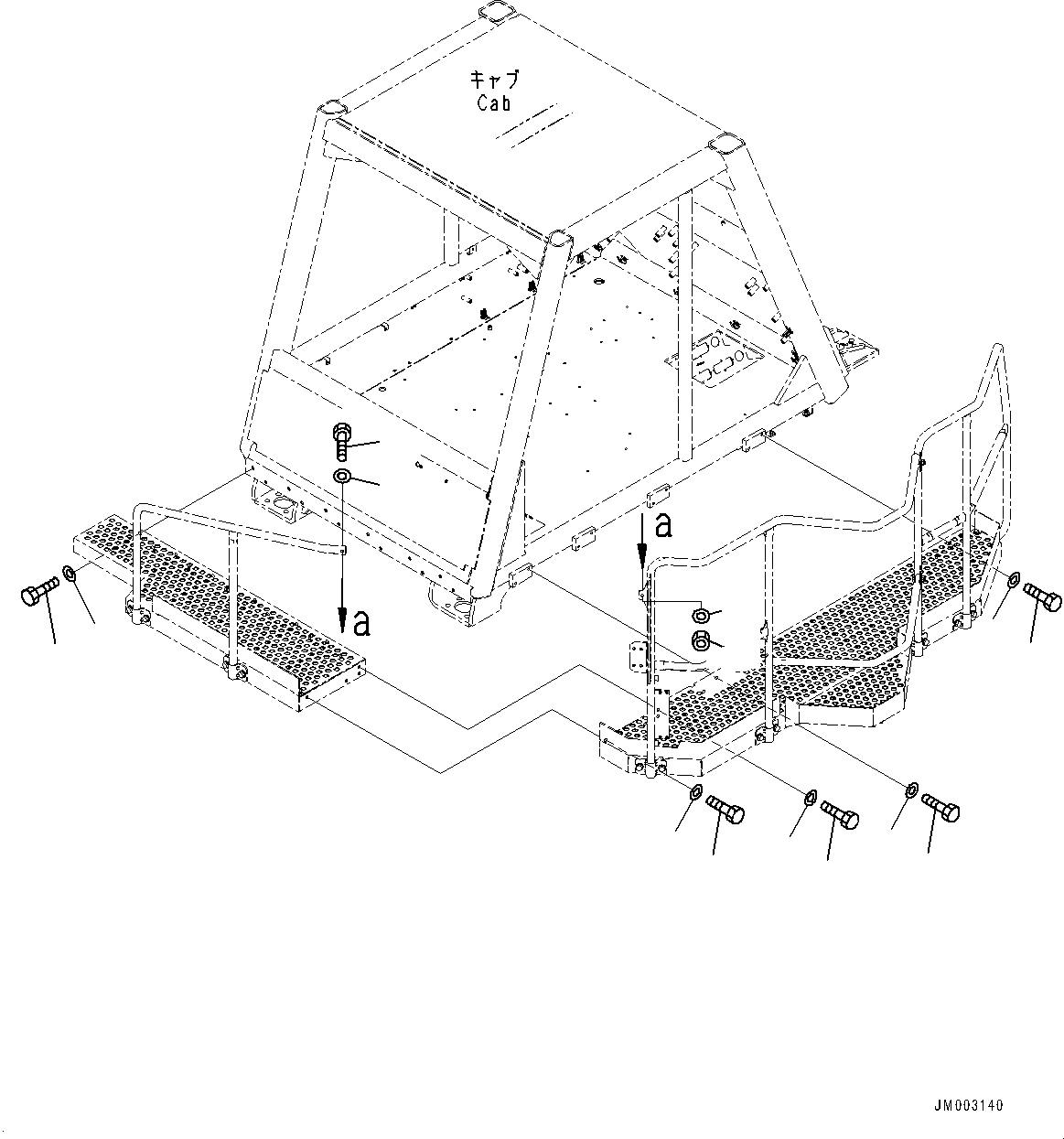 キャブ
Cab

a

a

JM003140