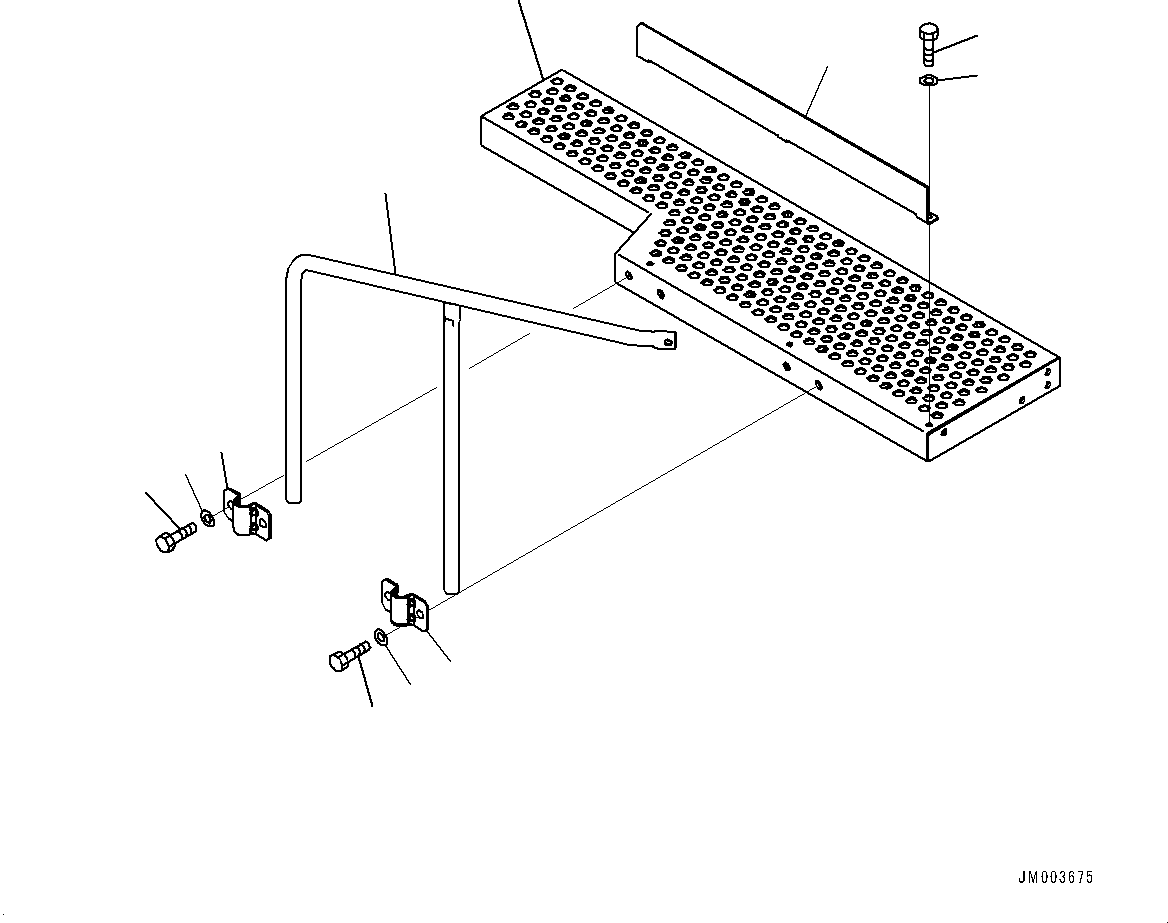 JM003675