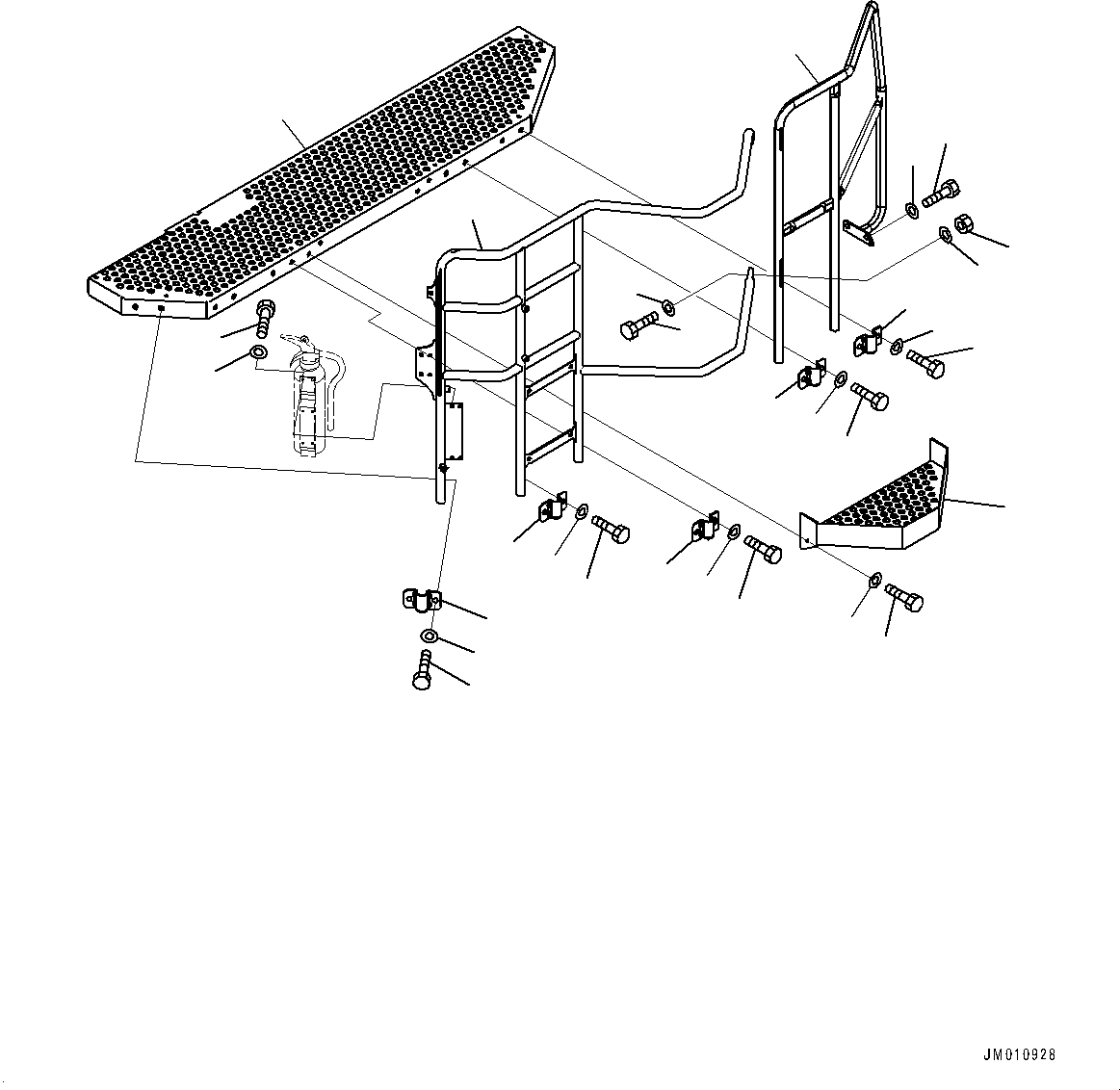 JM010928