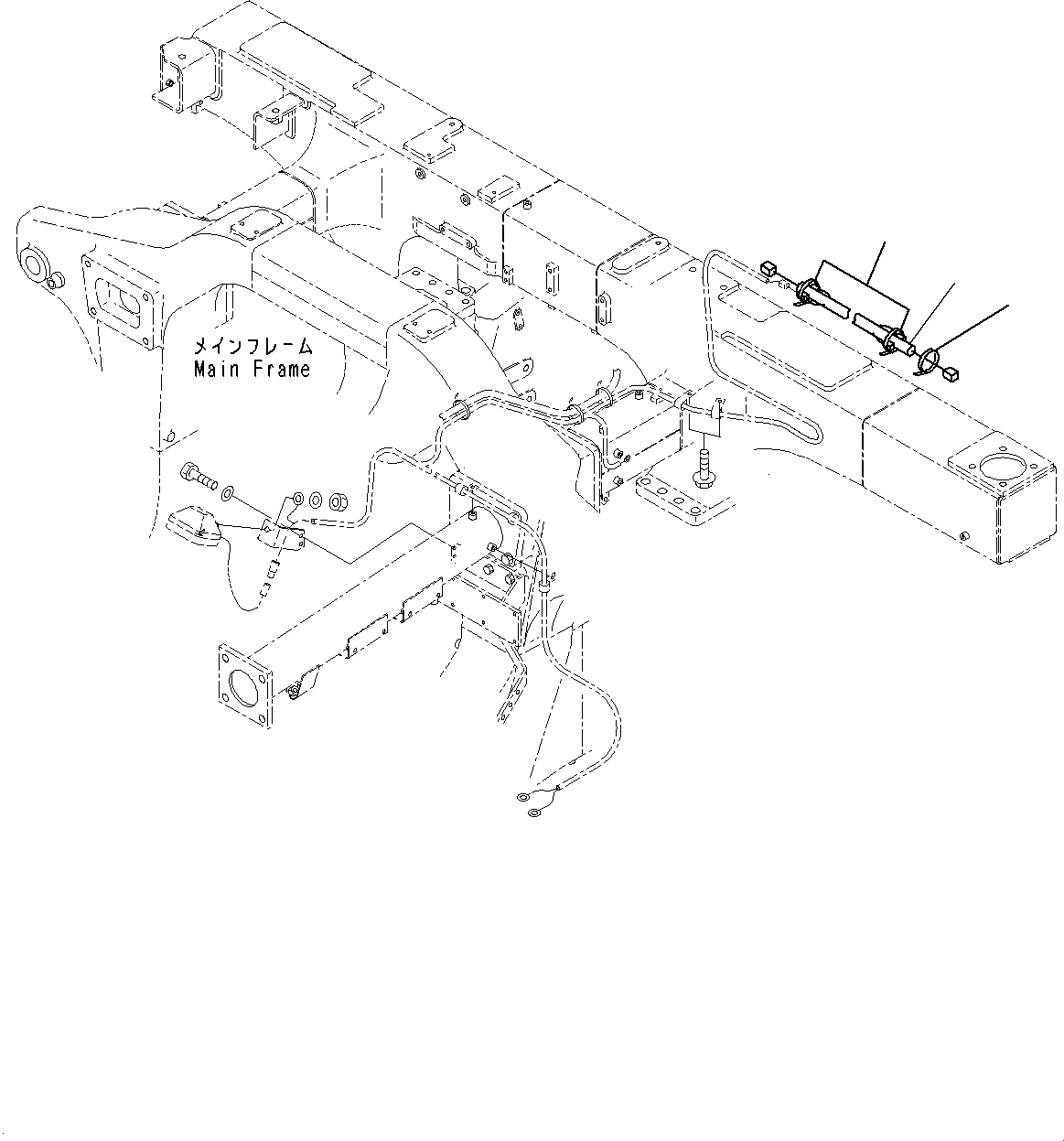 メインフレーム
Main Frame