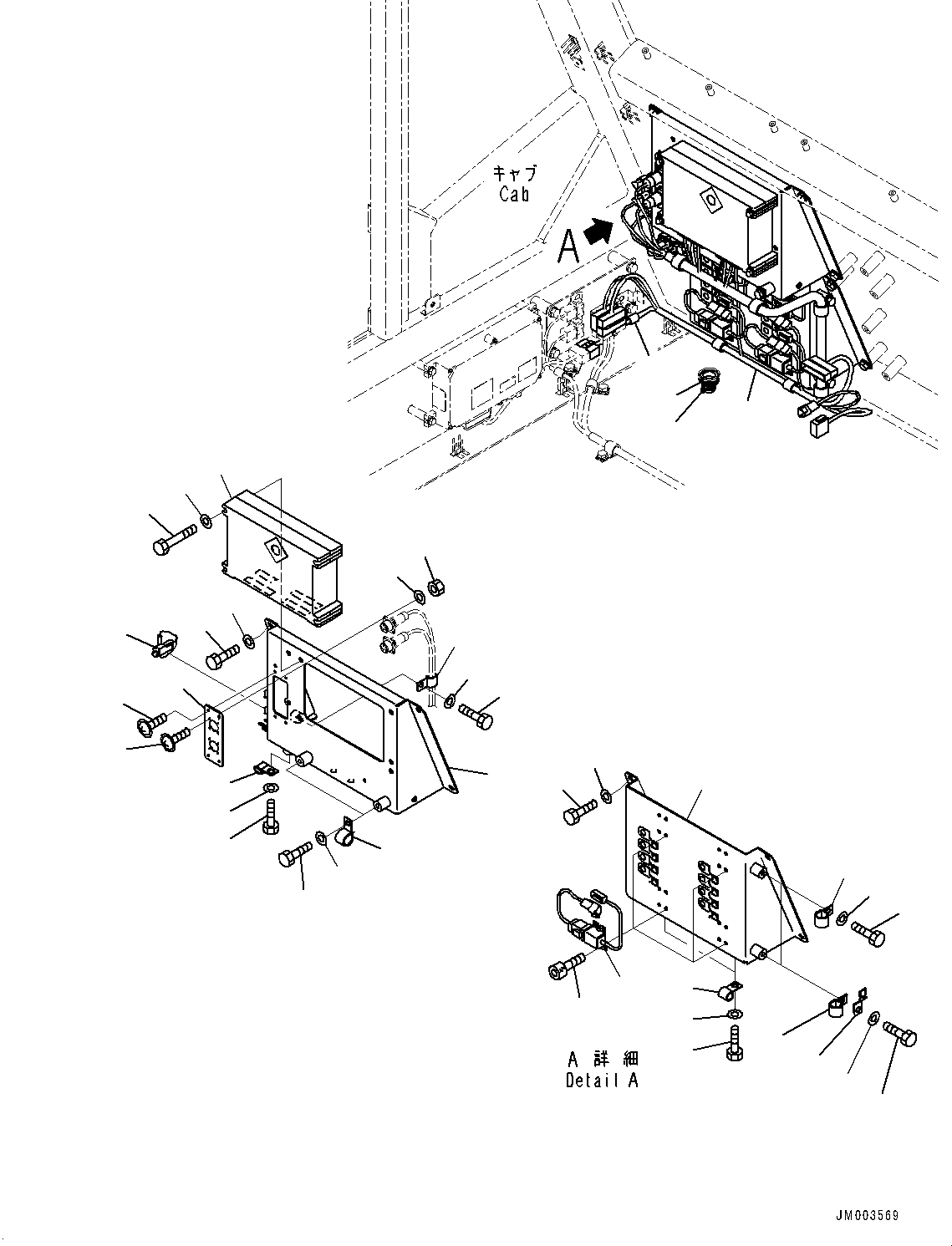 キャブ
Cab

A

A 詳細
Detail A

JM003569