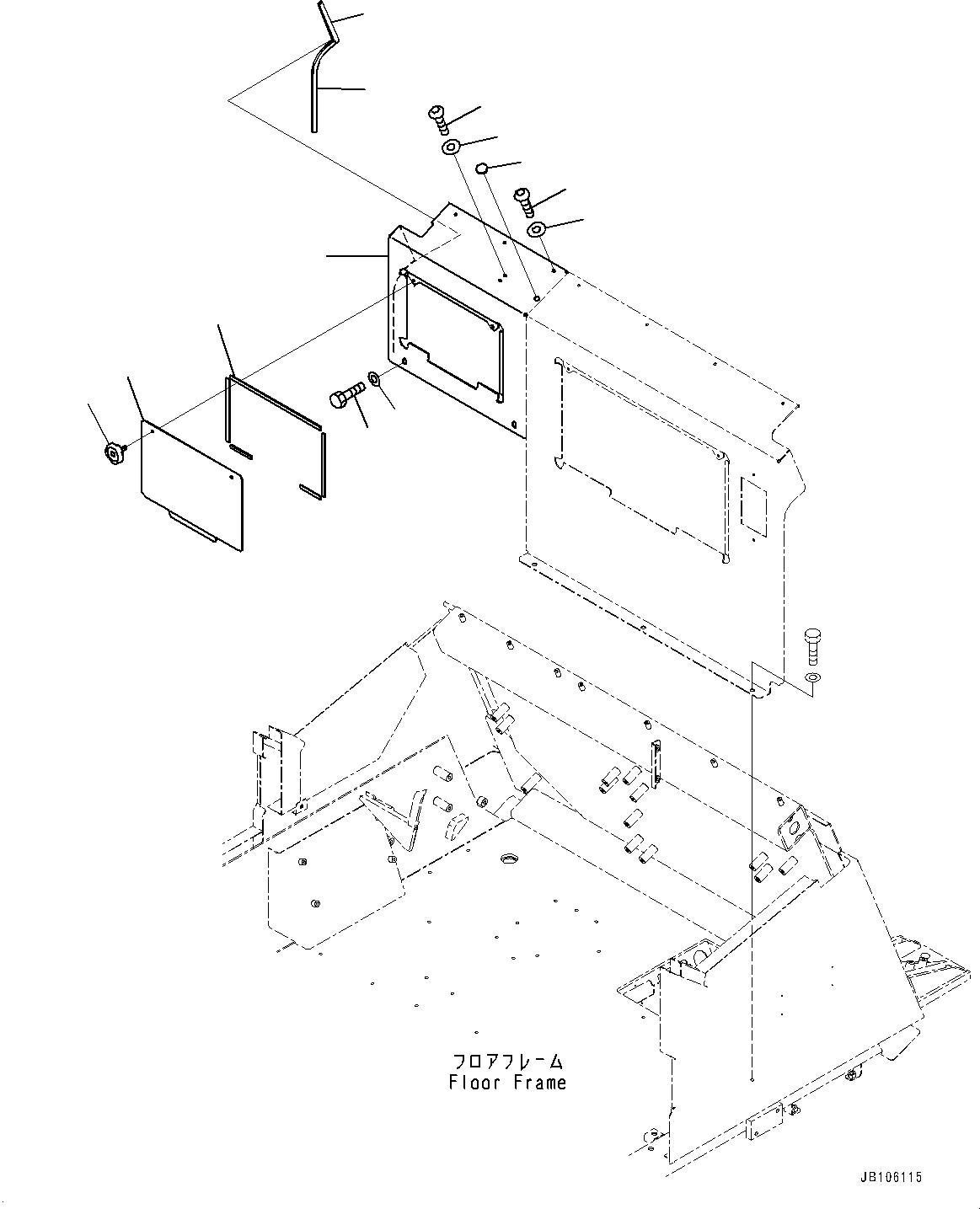 フロアフレーム
Floor Frame

JB106115