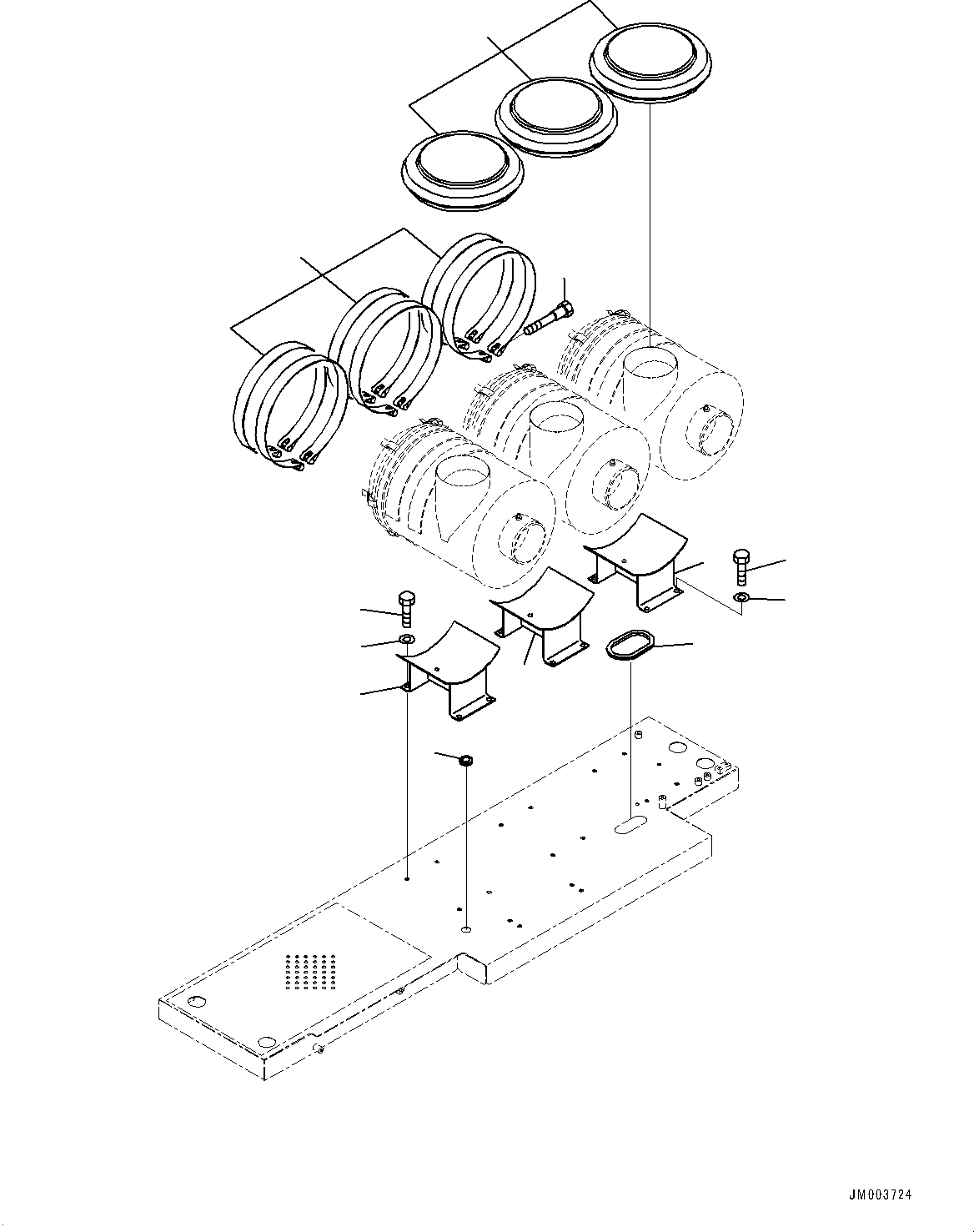 JM003724