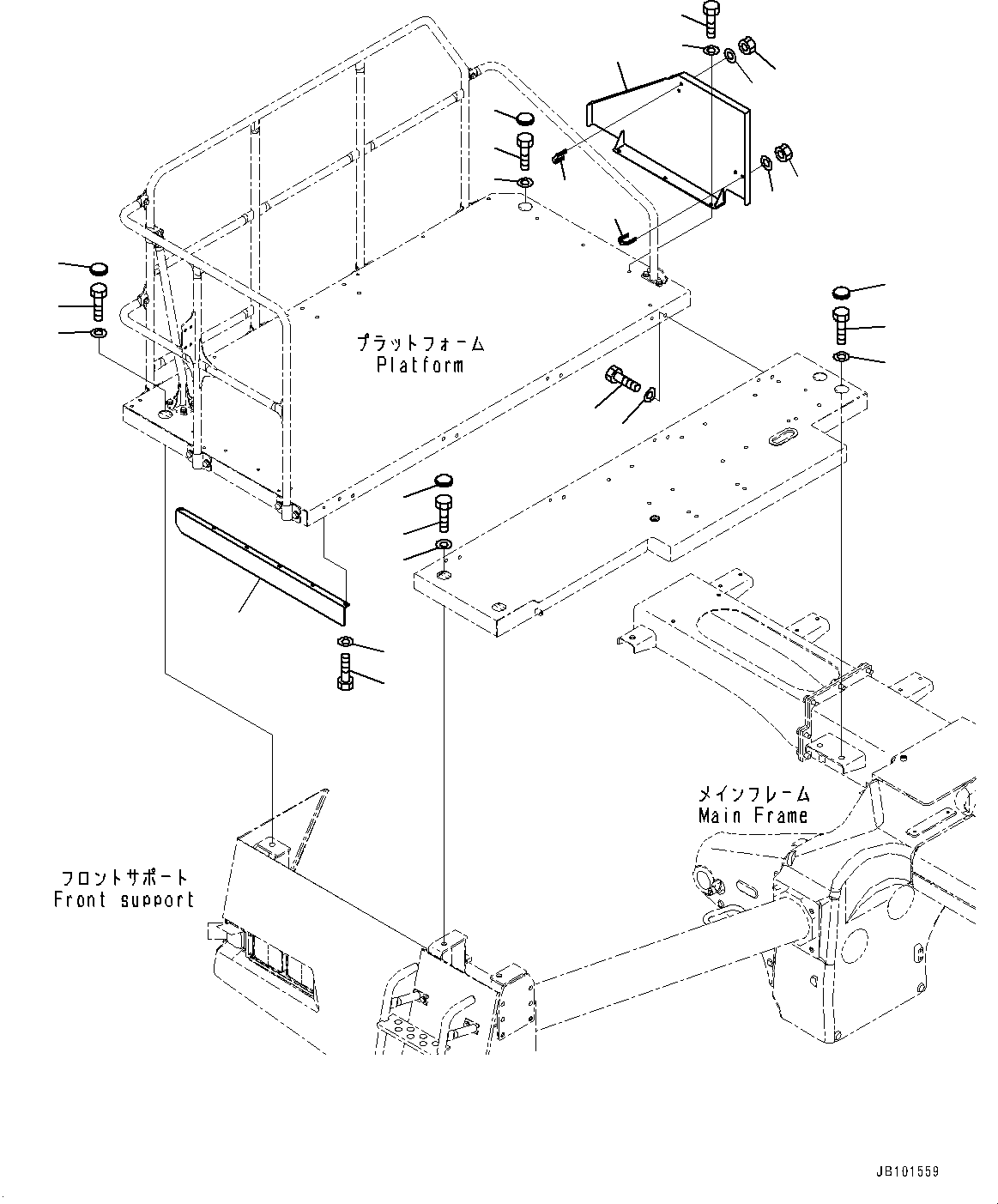 プラットフォーム
Platform

メインフレーム
Main Frame

フロントサポート
Front support

JB101559