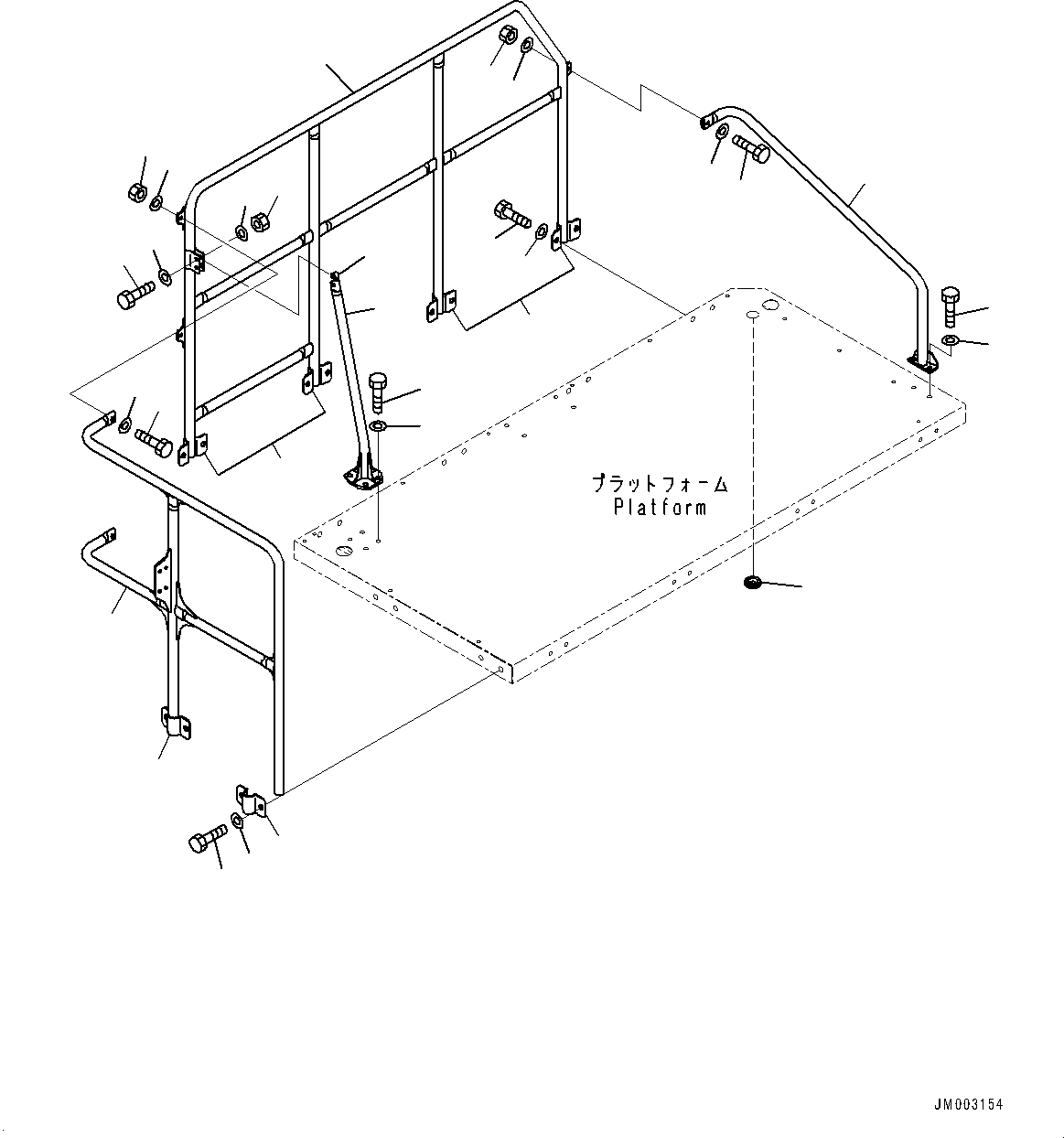 プラットフォーム
Platform

JM003154