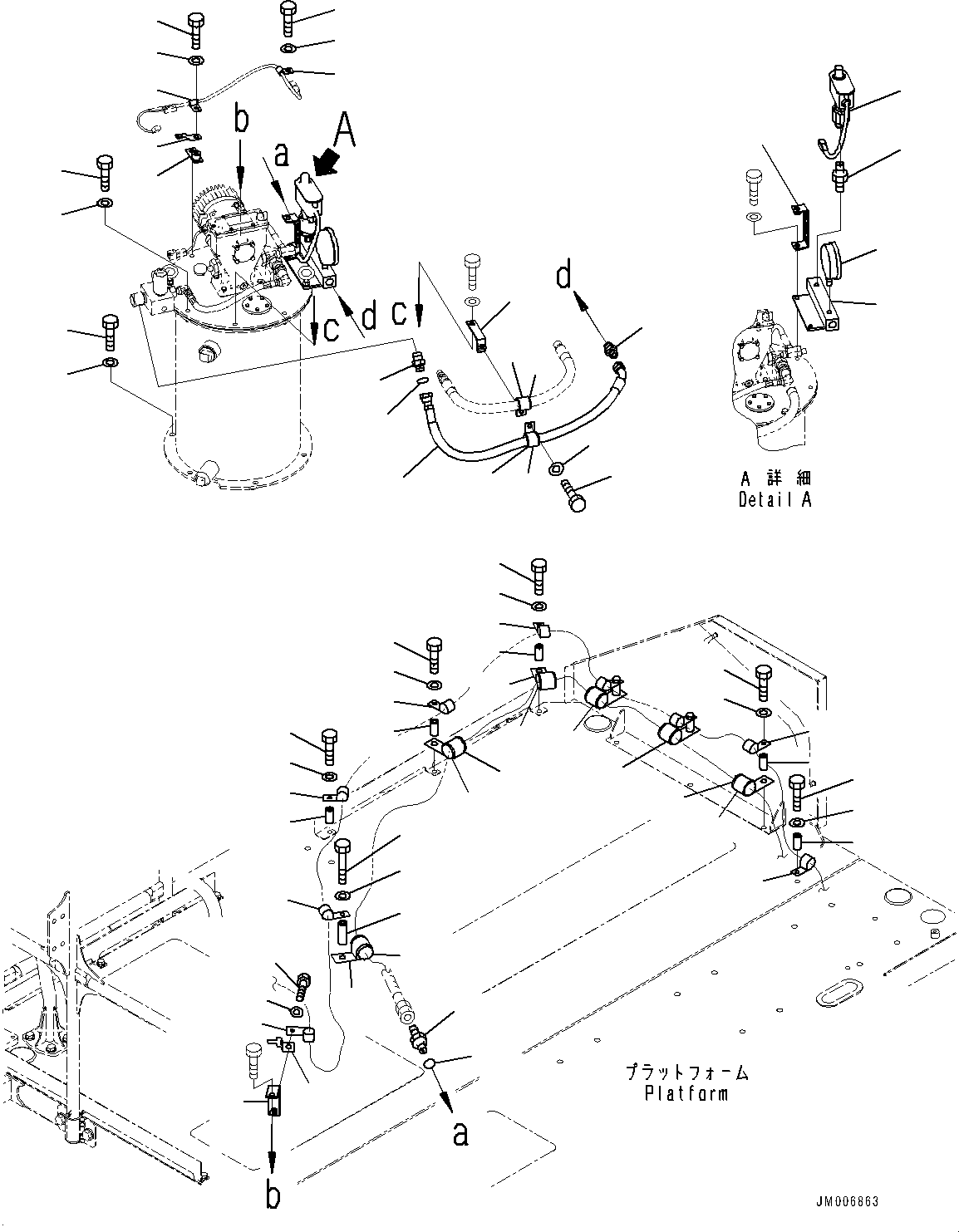 b
a
A
c
d
c
d
A 詳 細
Detail A
プラットフォーム
Platform
a
b
JM006863