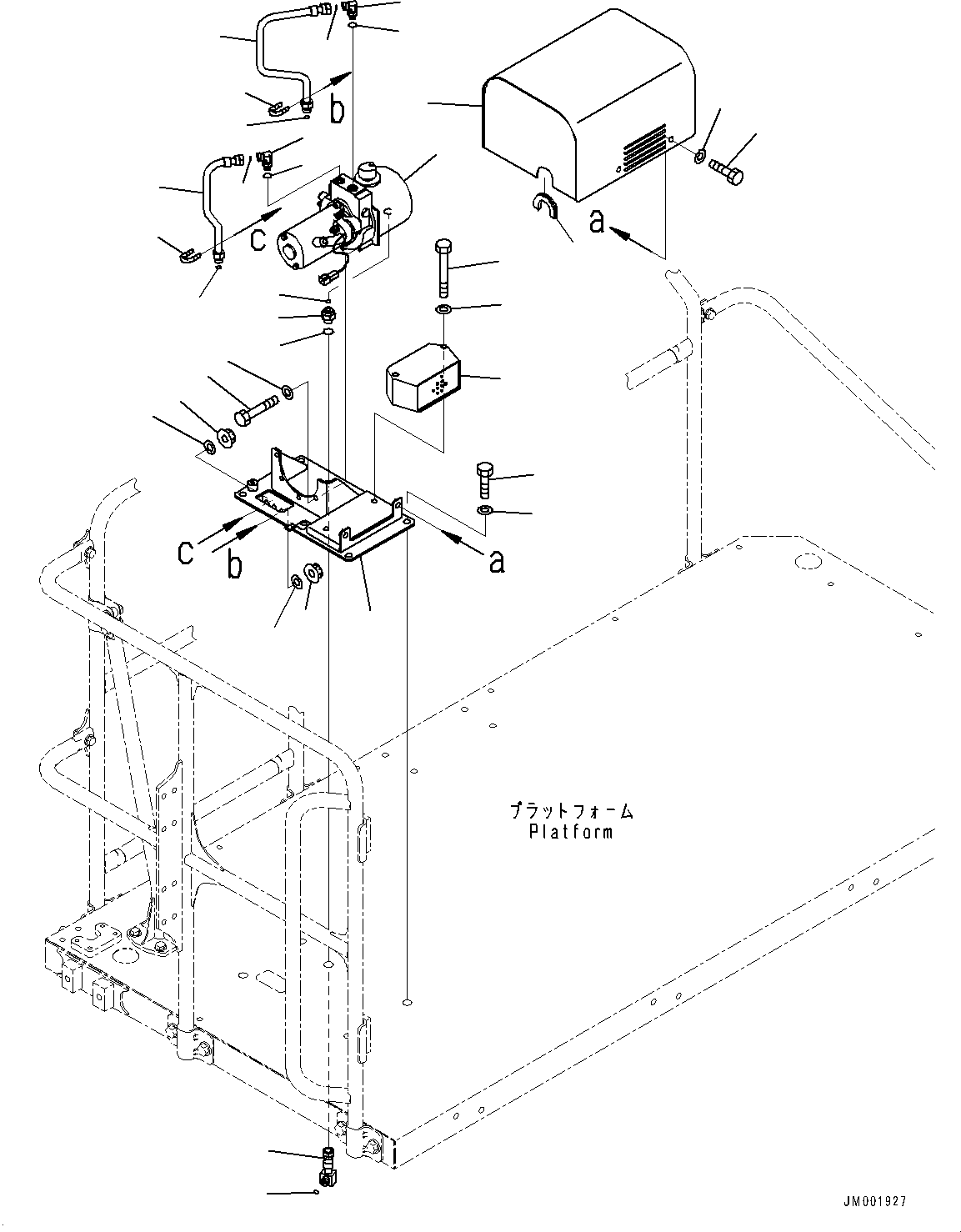 b

c

a

c

b

a

プラットフォーム
Platform

JM001927