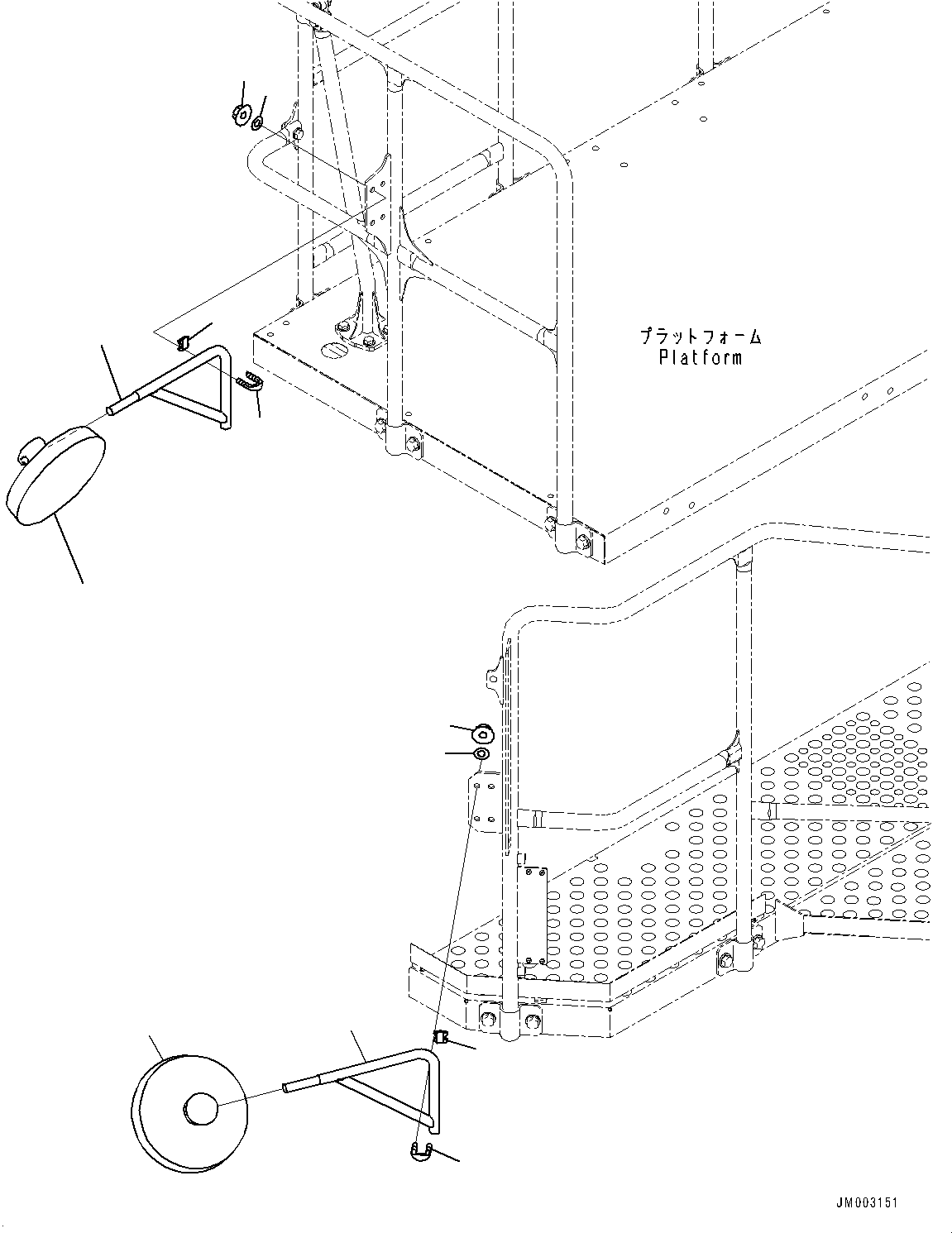 プラットフォーム
Platform

JM003151