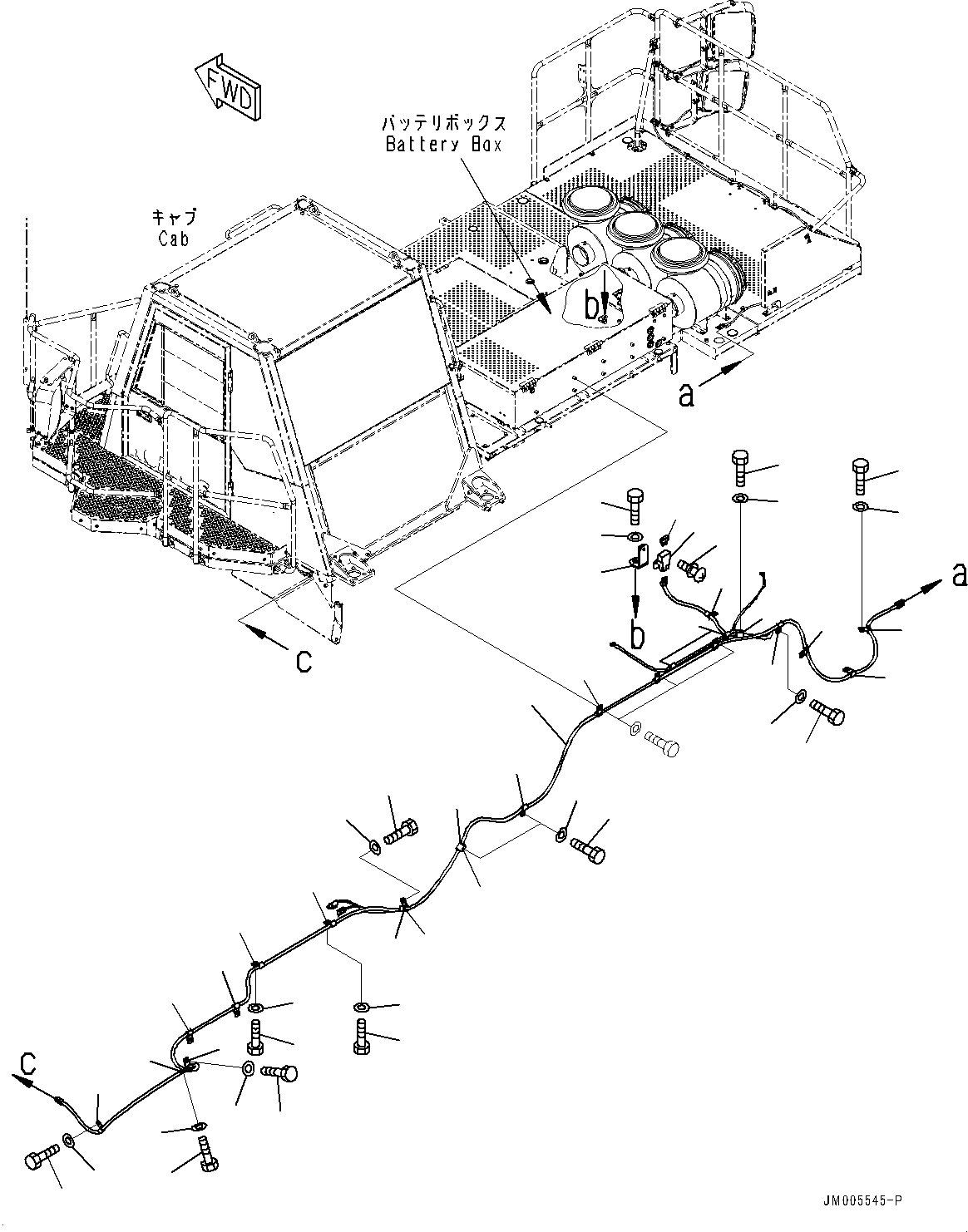 FWD

バッテリボックス
Battery Box

キャブ
Cab

b

a

a

b

c

c

JM005545-P