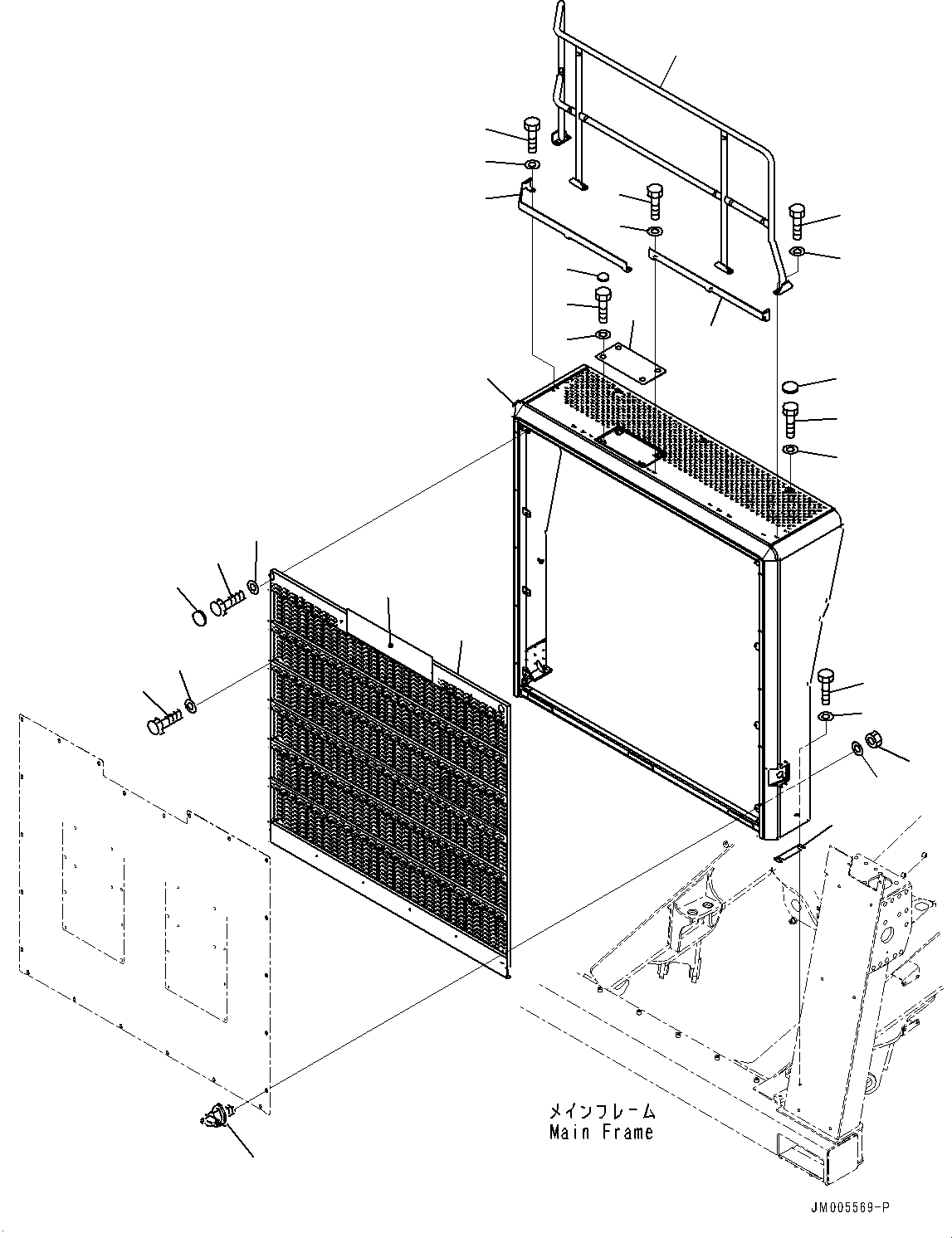 メインフレーム
Main Frame

JM005569-P