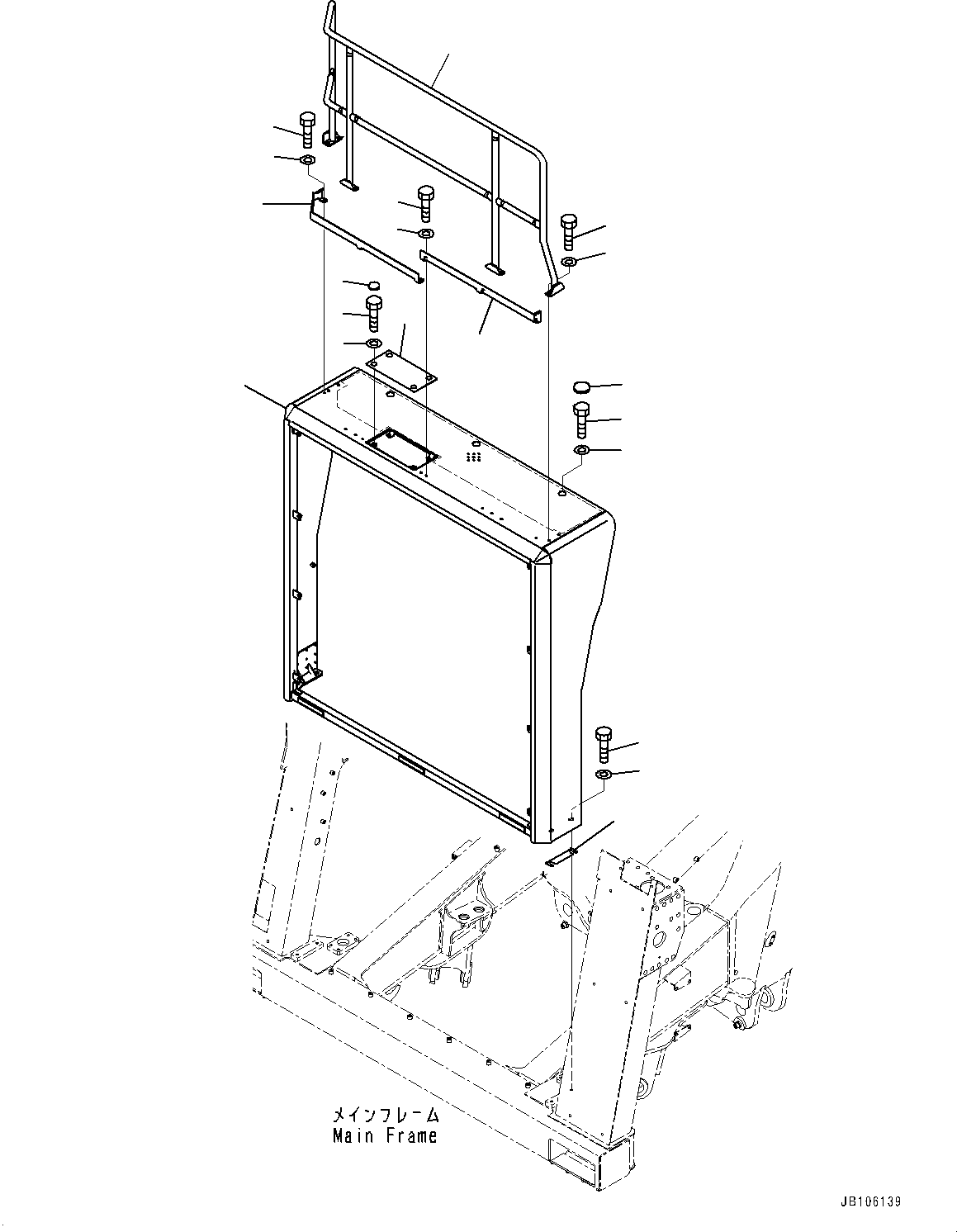 メインフレーム
Main Frame

JB106139