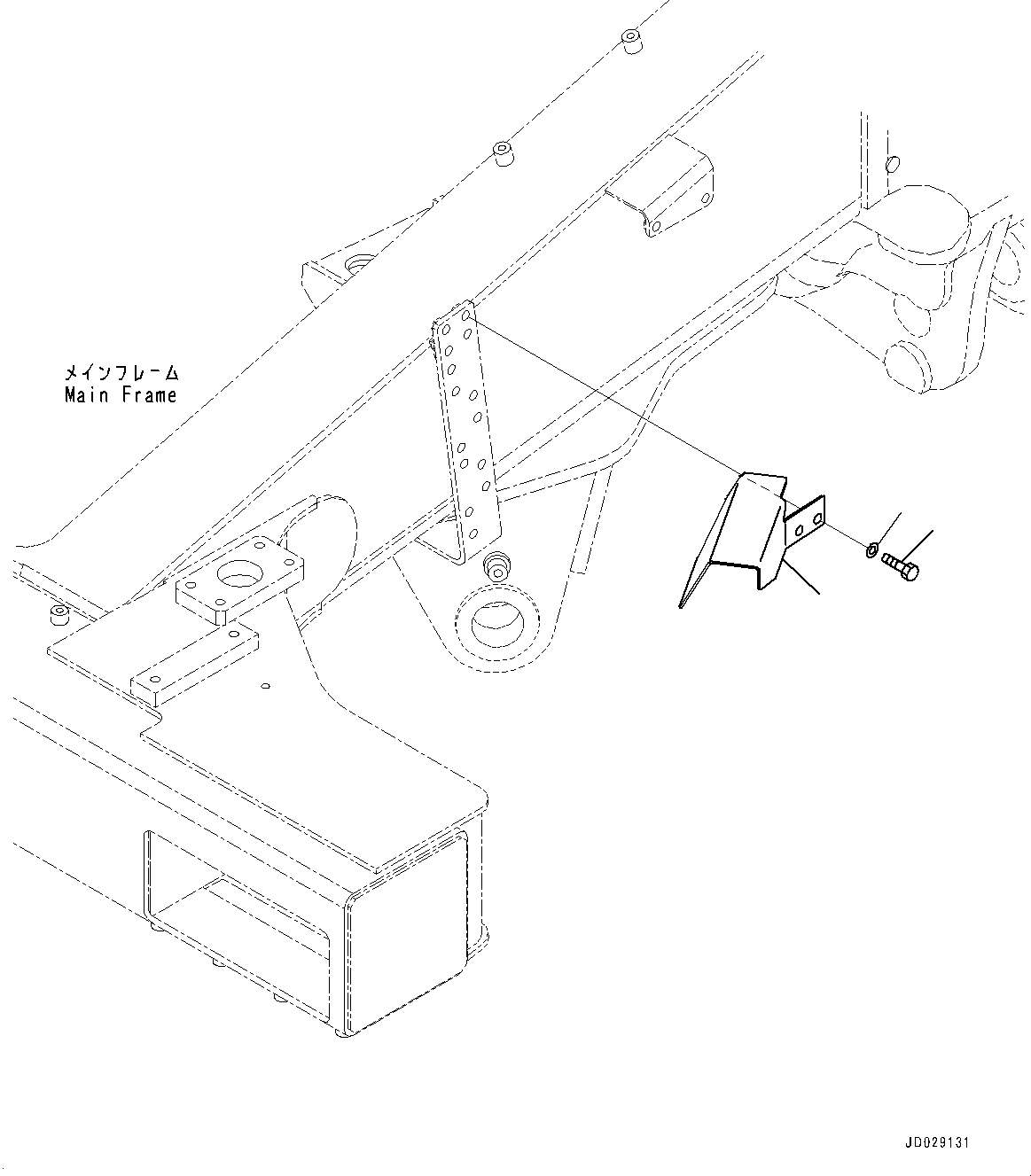 メインフレーム
Main Frame

JD029131