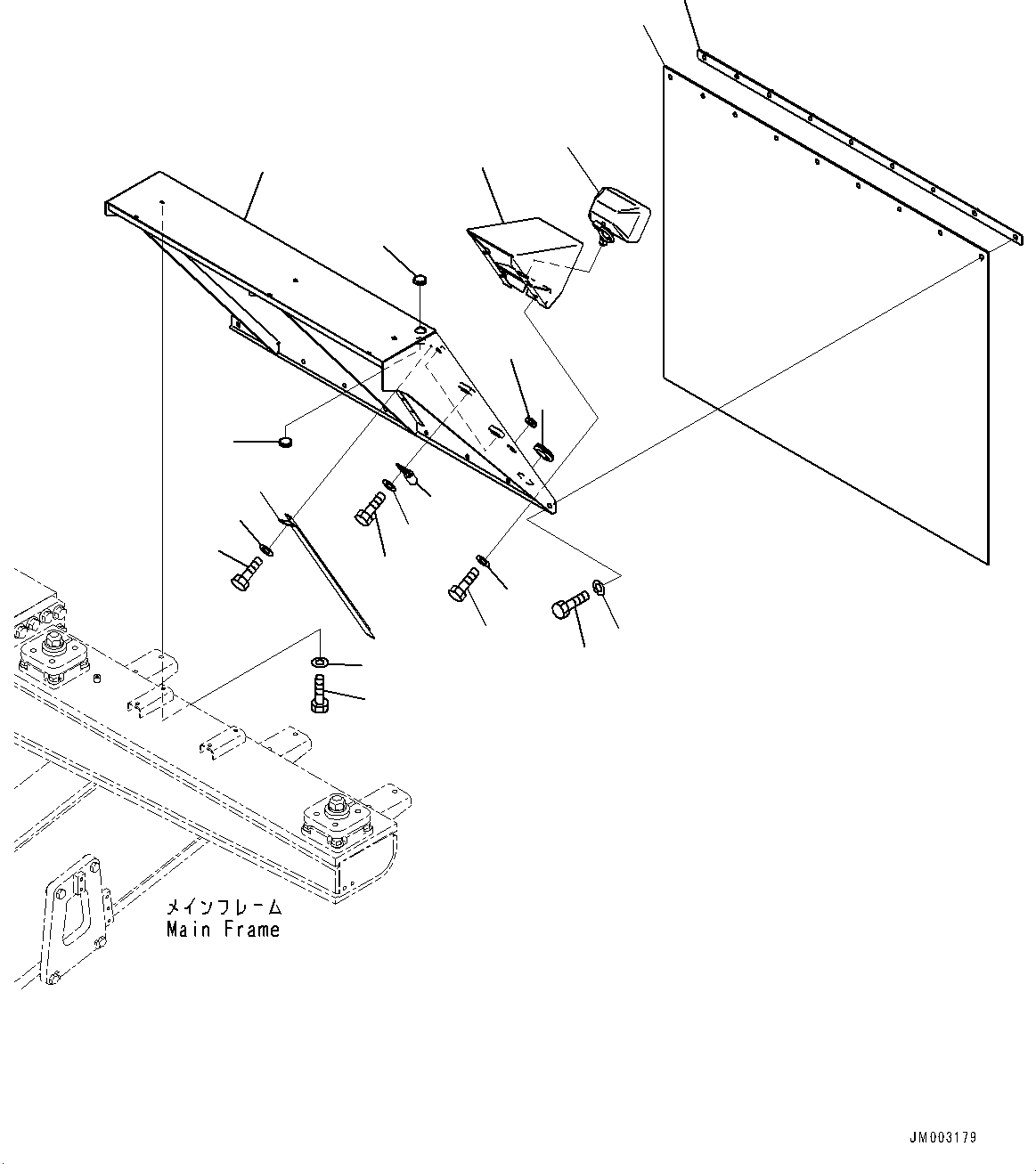 メインフレーム
Main Frame

JM003179