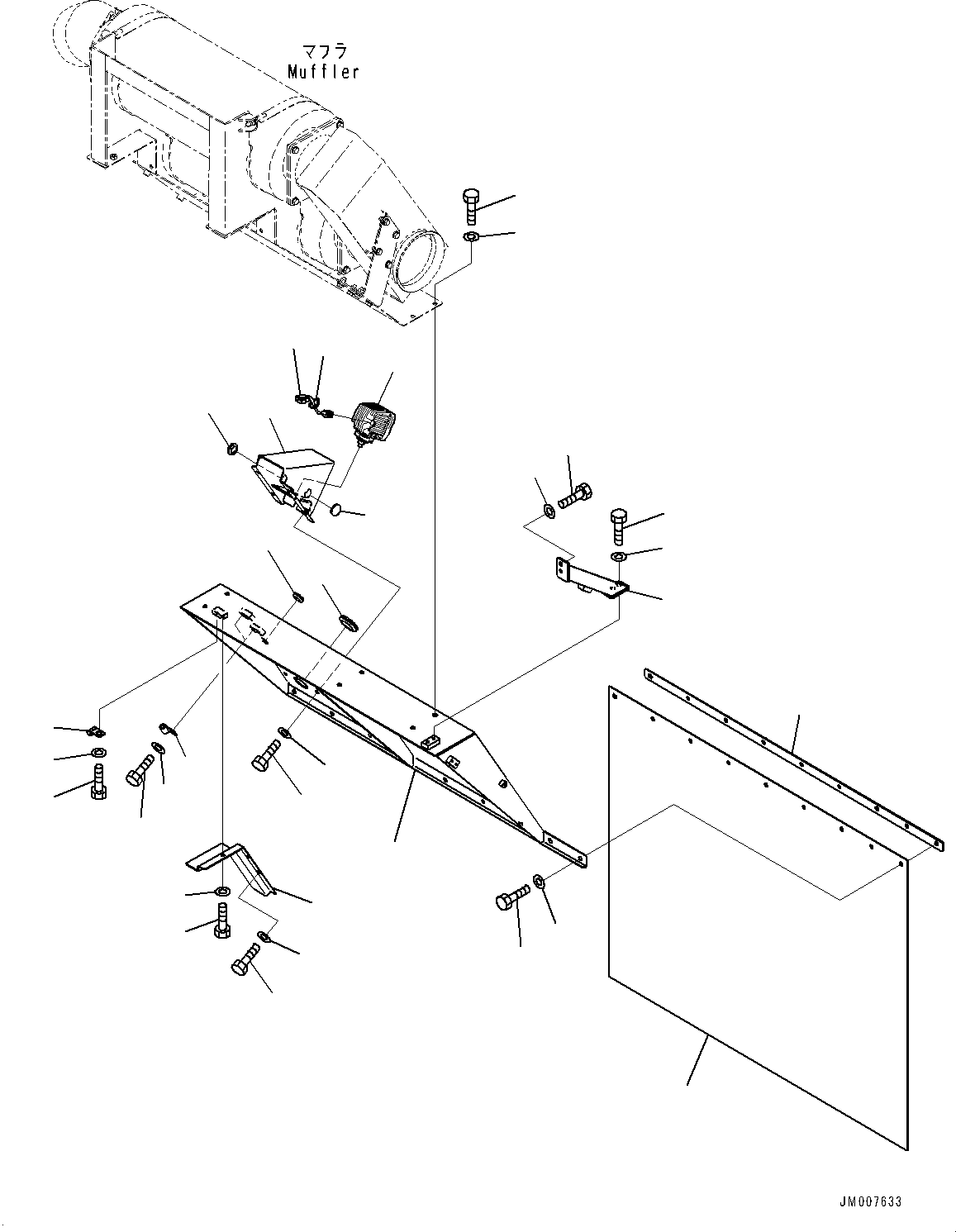 マフラ
Muffler

JM007633