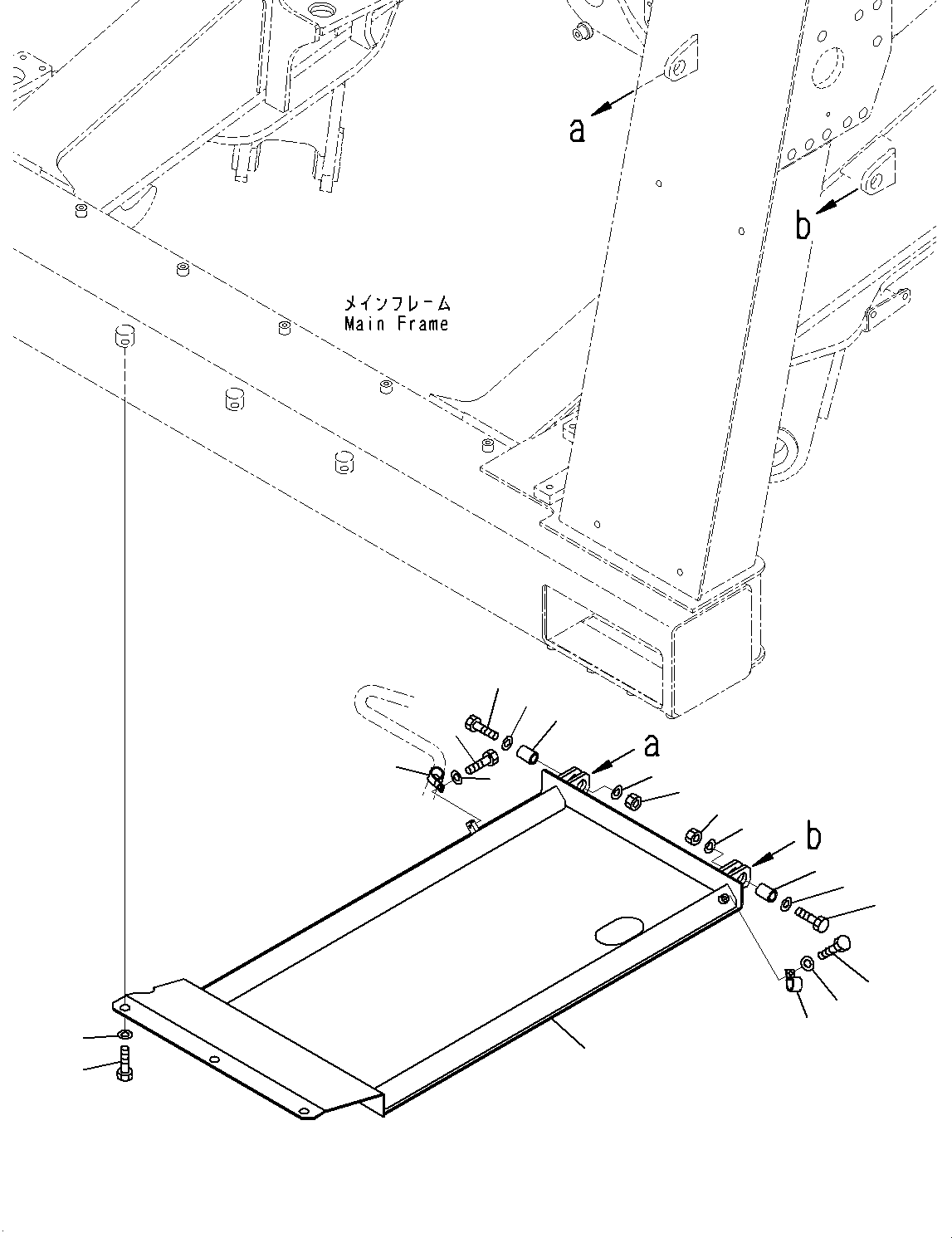 a

b

メインフレーム
Main Frame

a

b