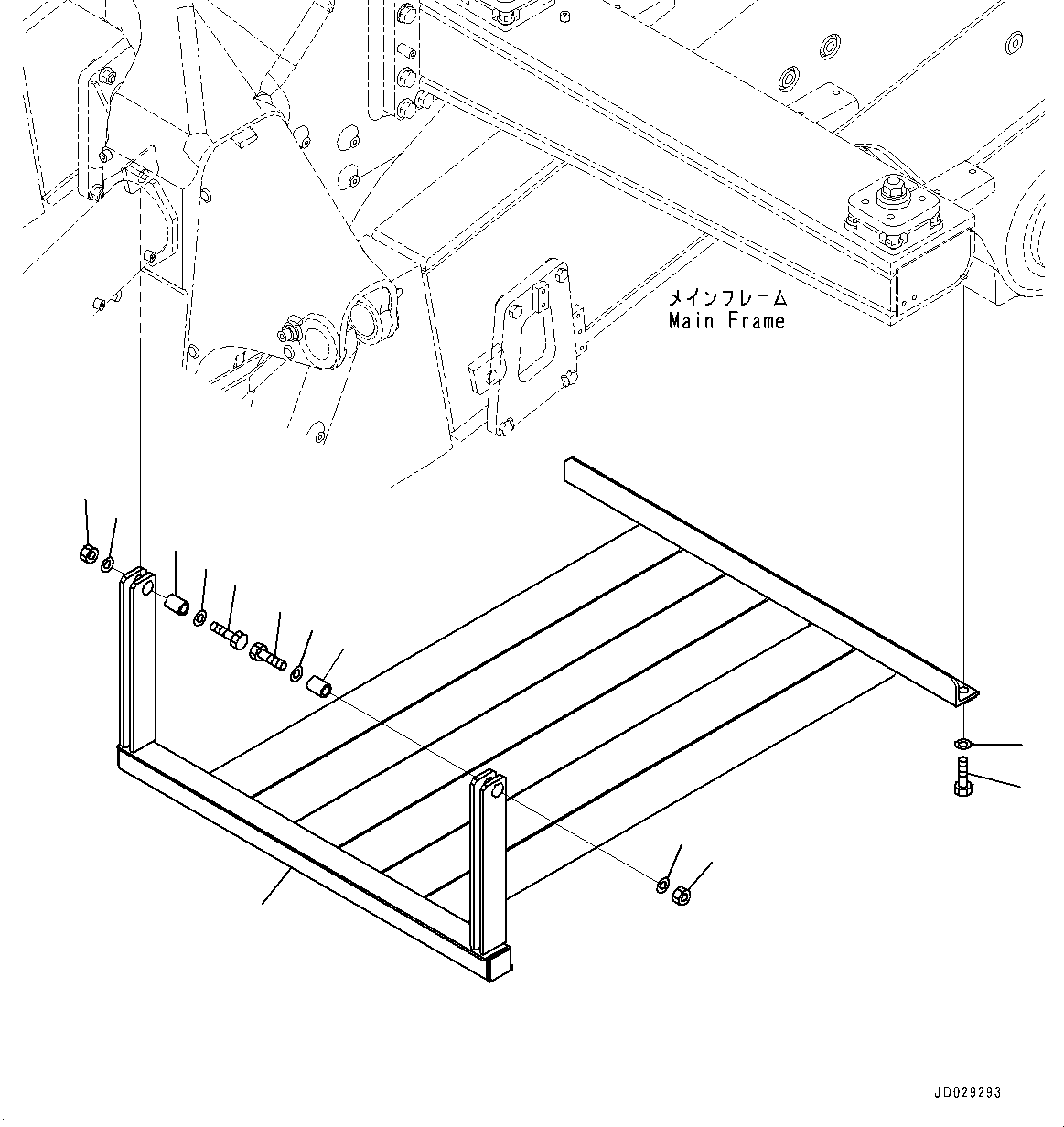 メインフレーム
Main Frame

JD029293