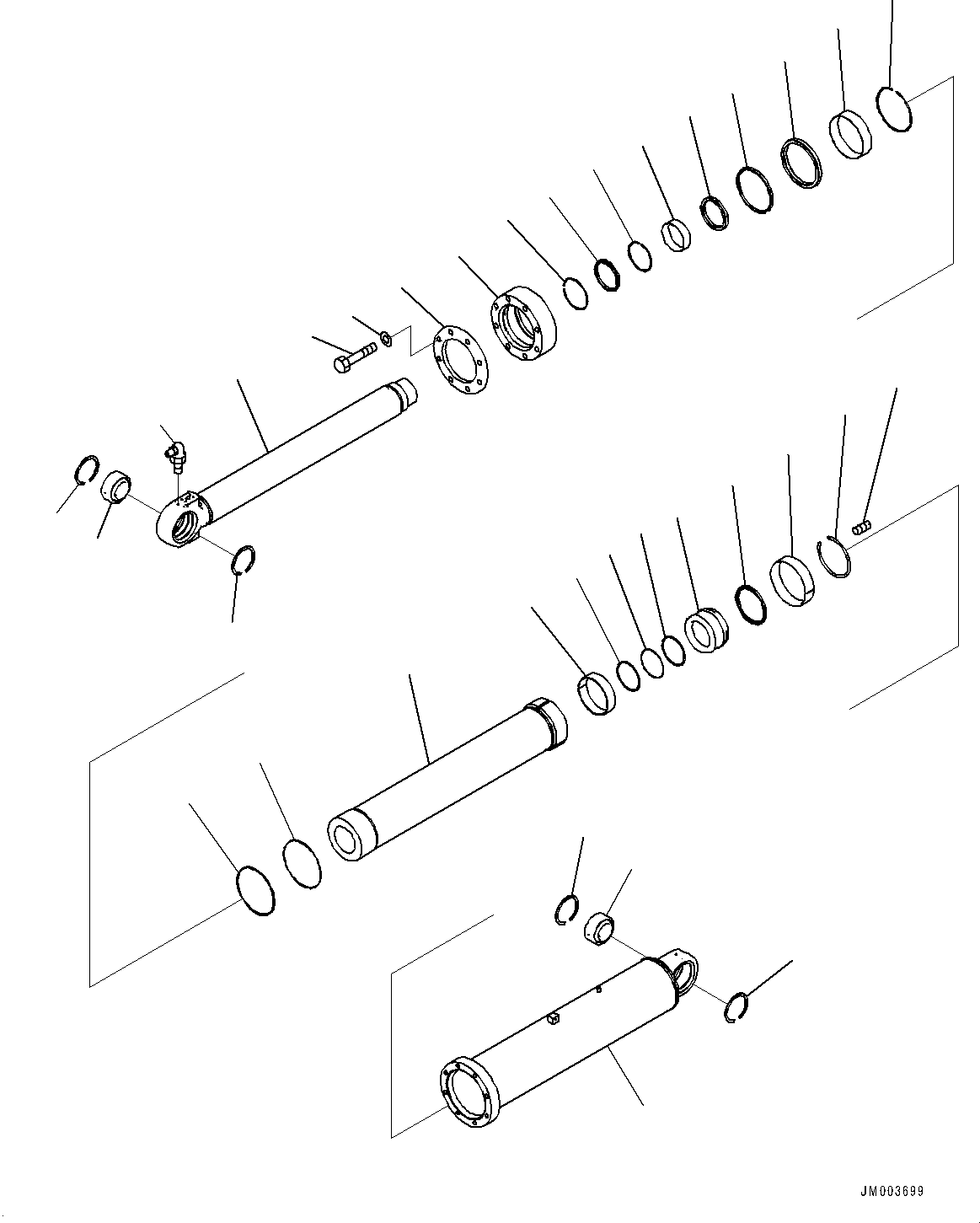 JM003699