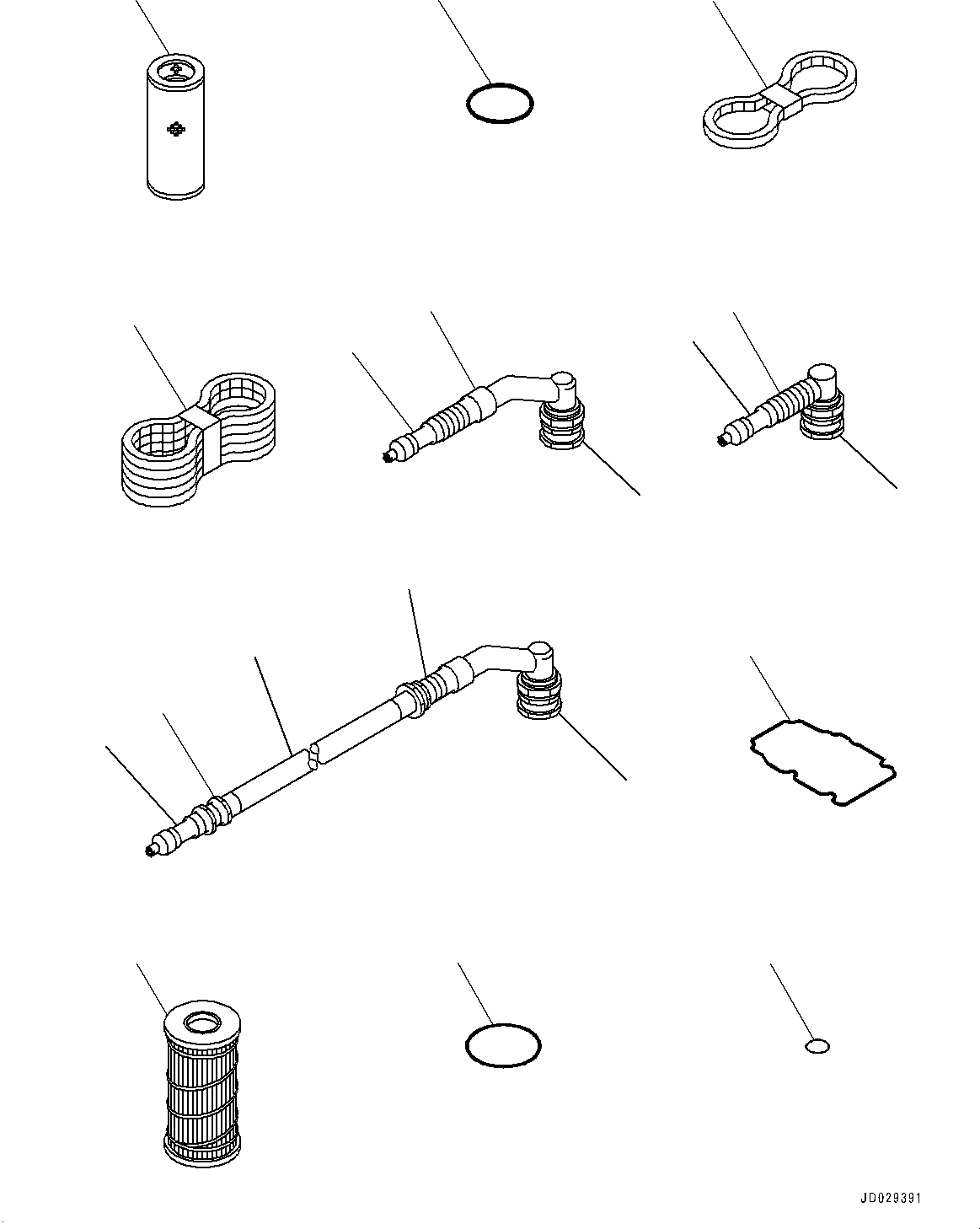 JD029391