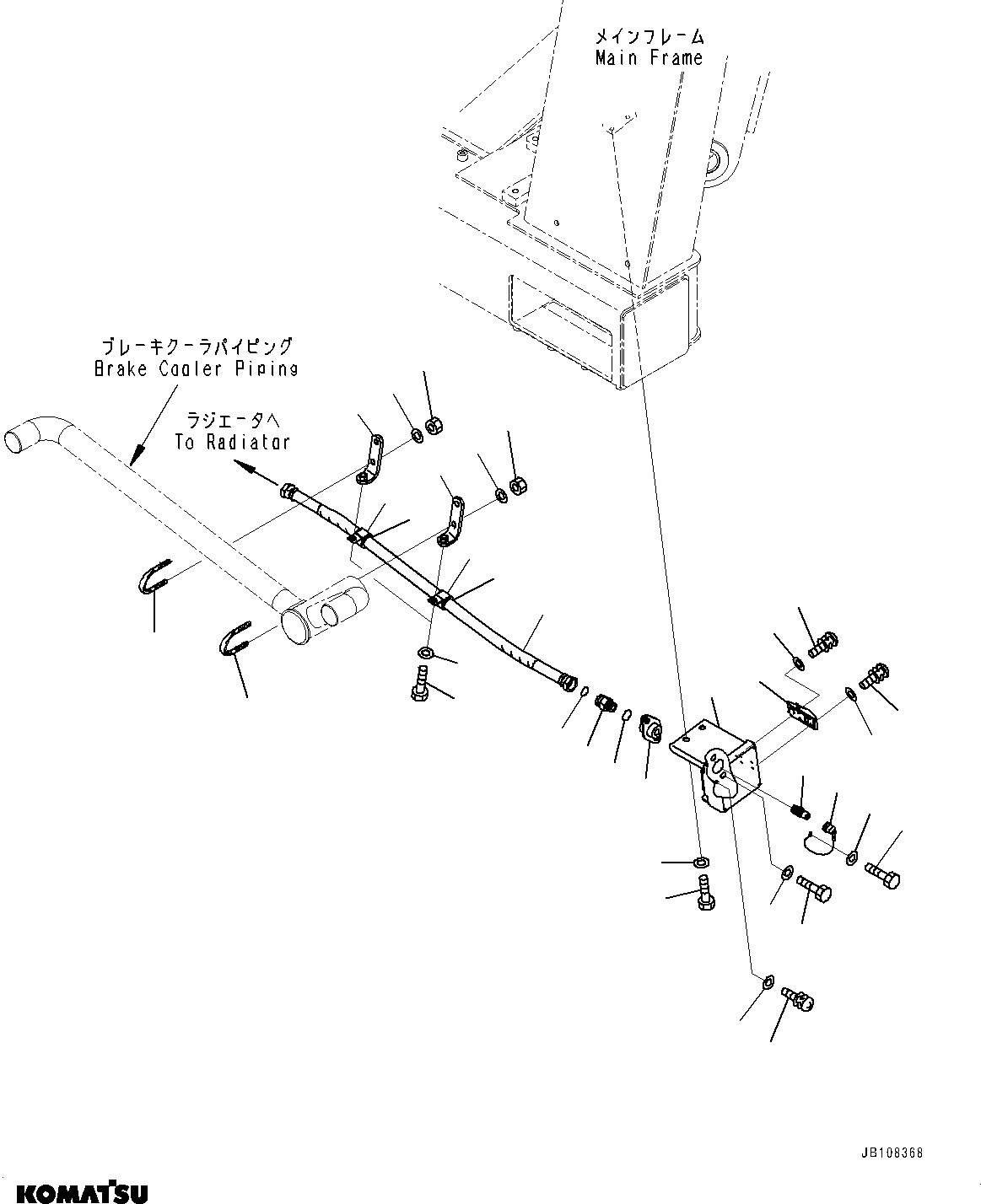 メインフレーム
Main Frame

ブレーキクーラパイピング
Brake Cooler Piping

ラジエータへ
To Radiator

JB108368

KOMATSU