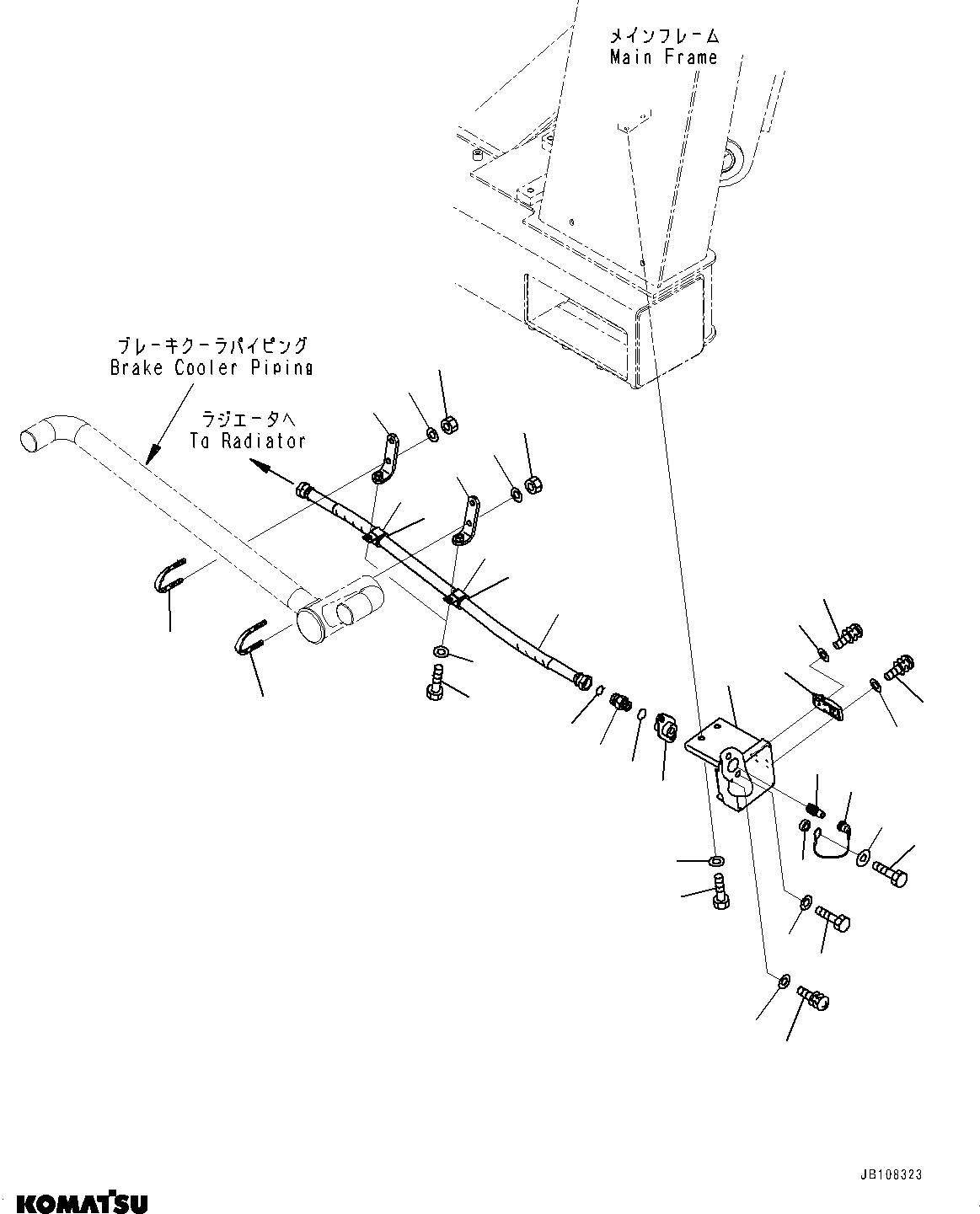 メインフレーム
Main Frame

ブレーキクーラパイピング
Brake Cooler Piping

ラジエータへ
To Radiator

JB108323

KOMATSU