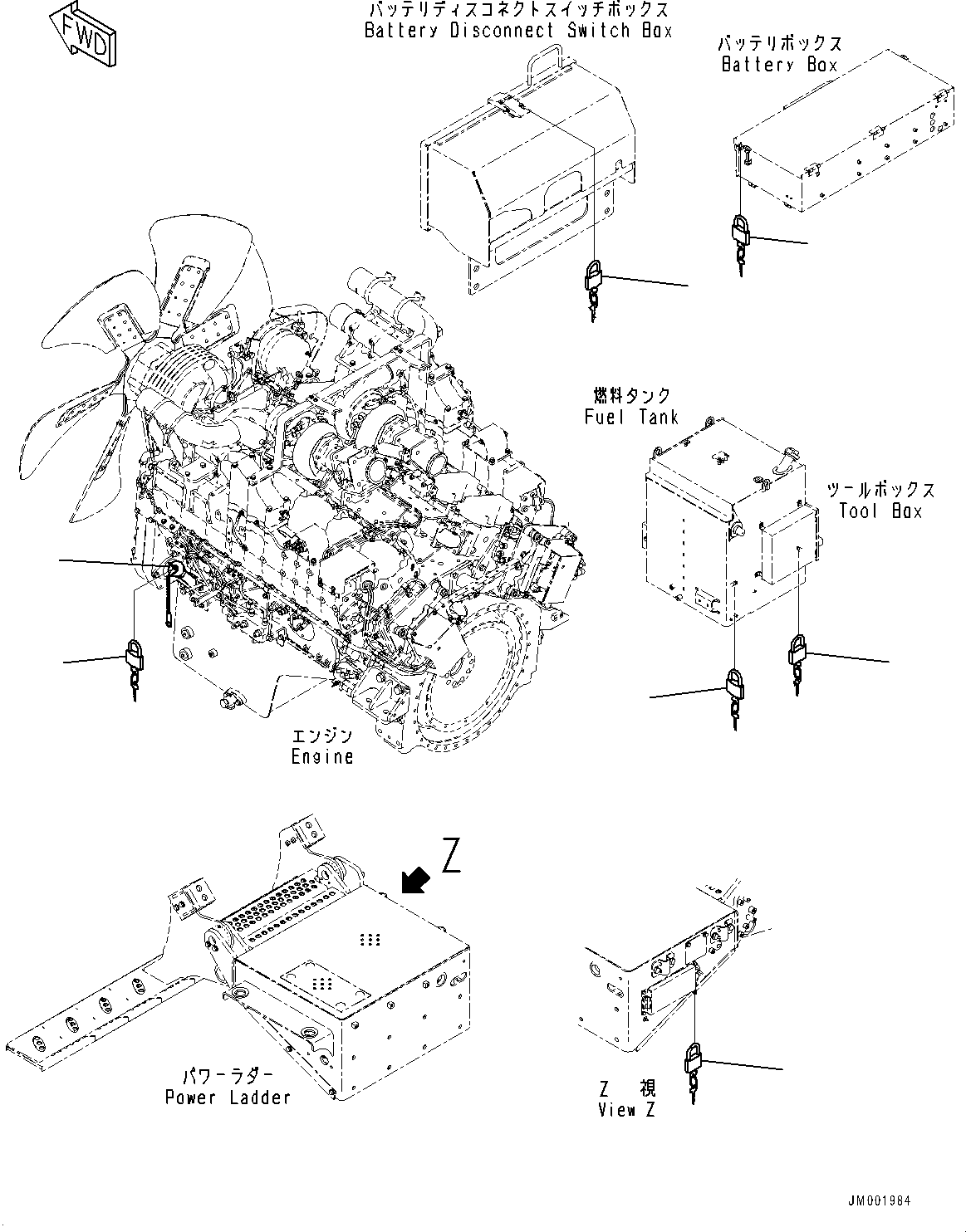 FWD

バッテリディスコネクトスイッチボックス
Battery Disconnect Switch Box

バッテリボックス
Battery Box

燃料タンク
Fuel Tank

ツールボックス
Tool Box

エンジン
Engine

Z

パワーラダー
Power Ladder

Z 視
View Z

JM001984