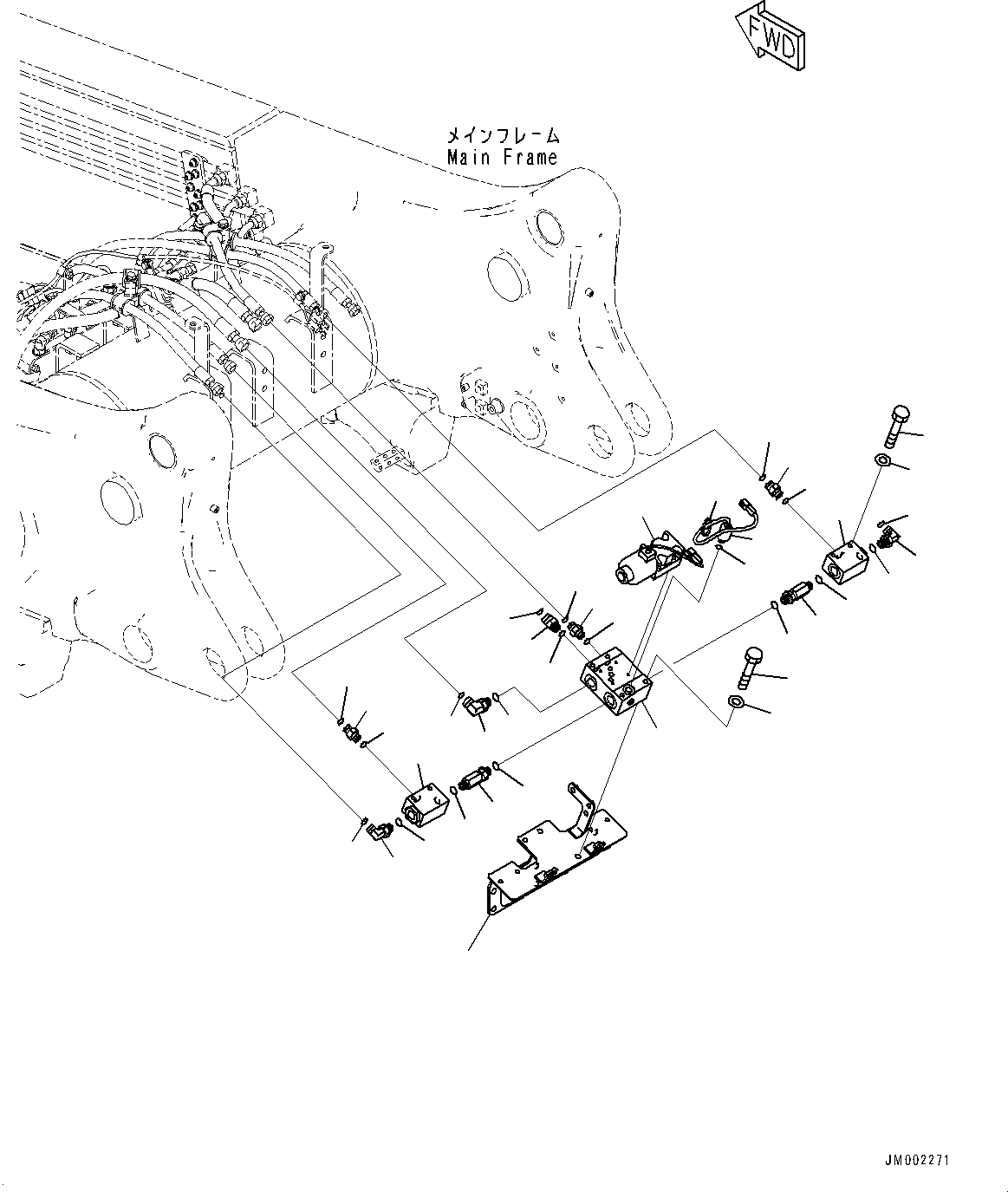 FWD

メインフレーム
Main Frame

JM002271