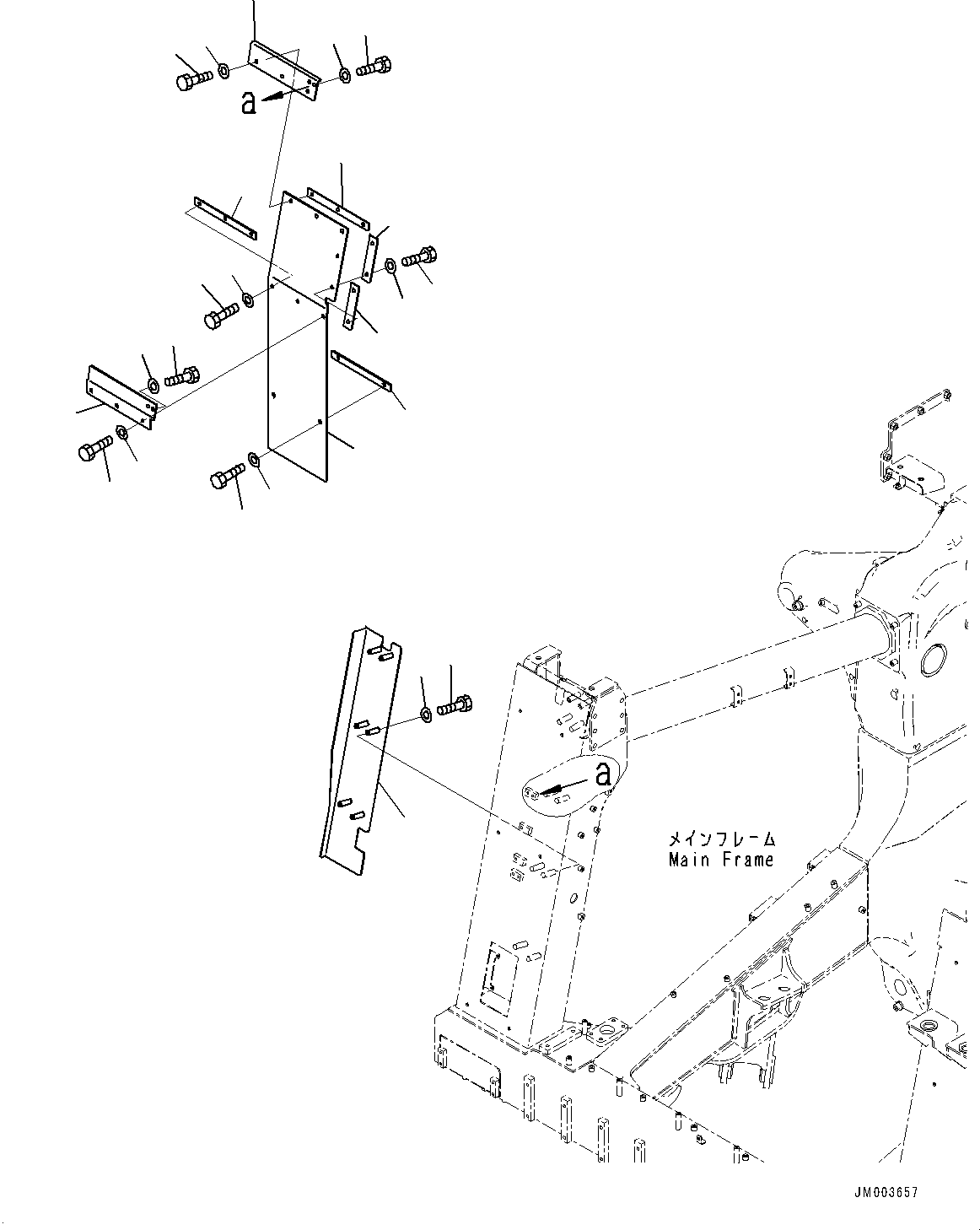 a

a

メインフレーム
Main Frame

JM003657