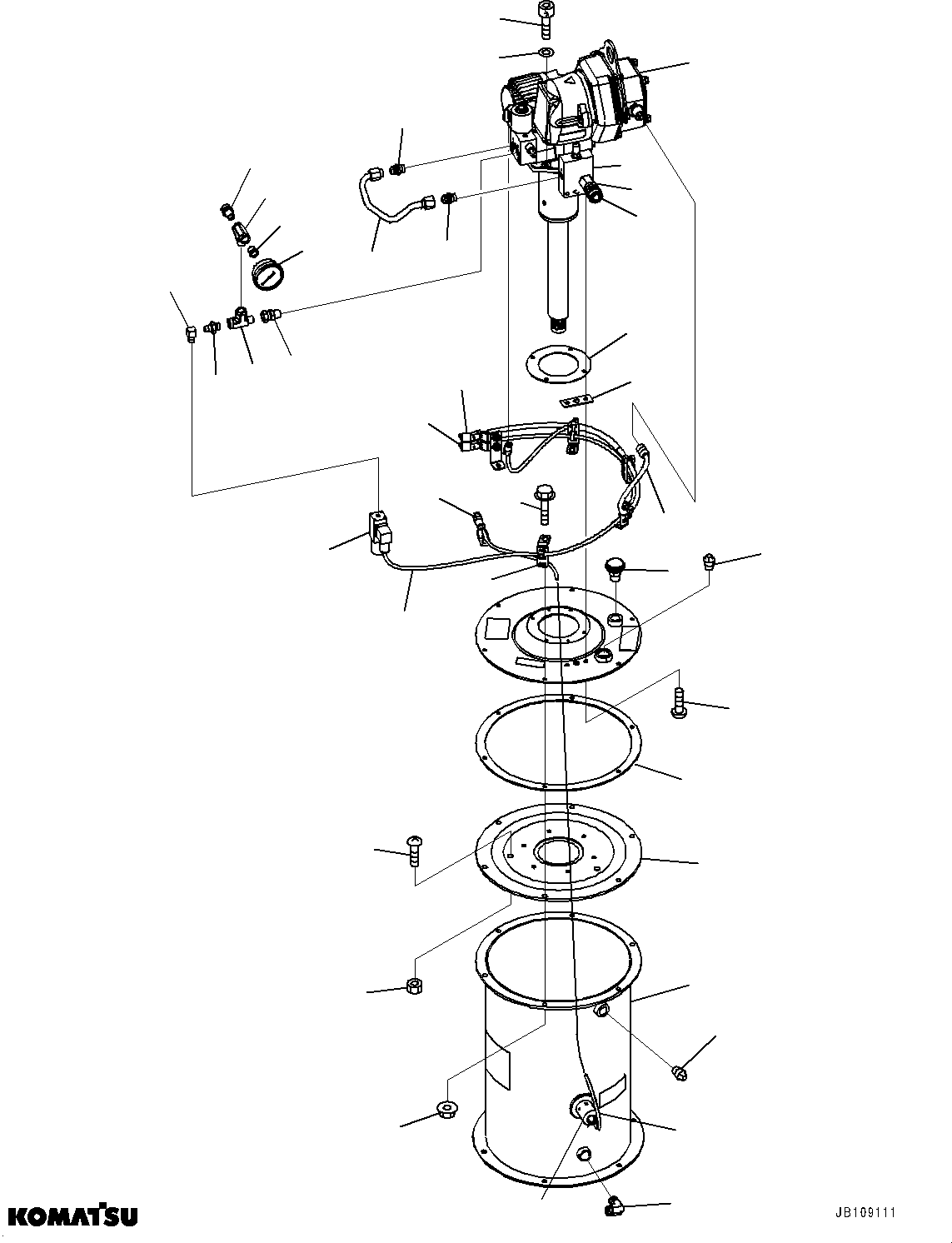 KOMATSU

JB109111