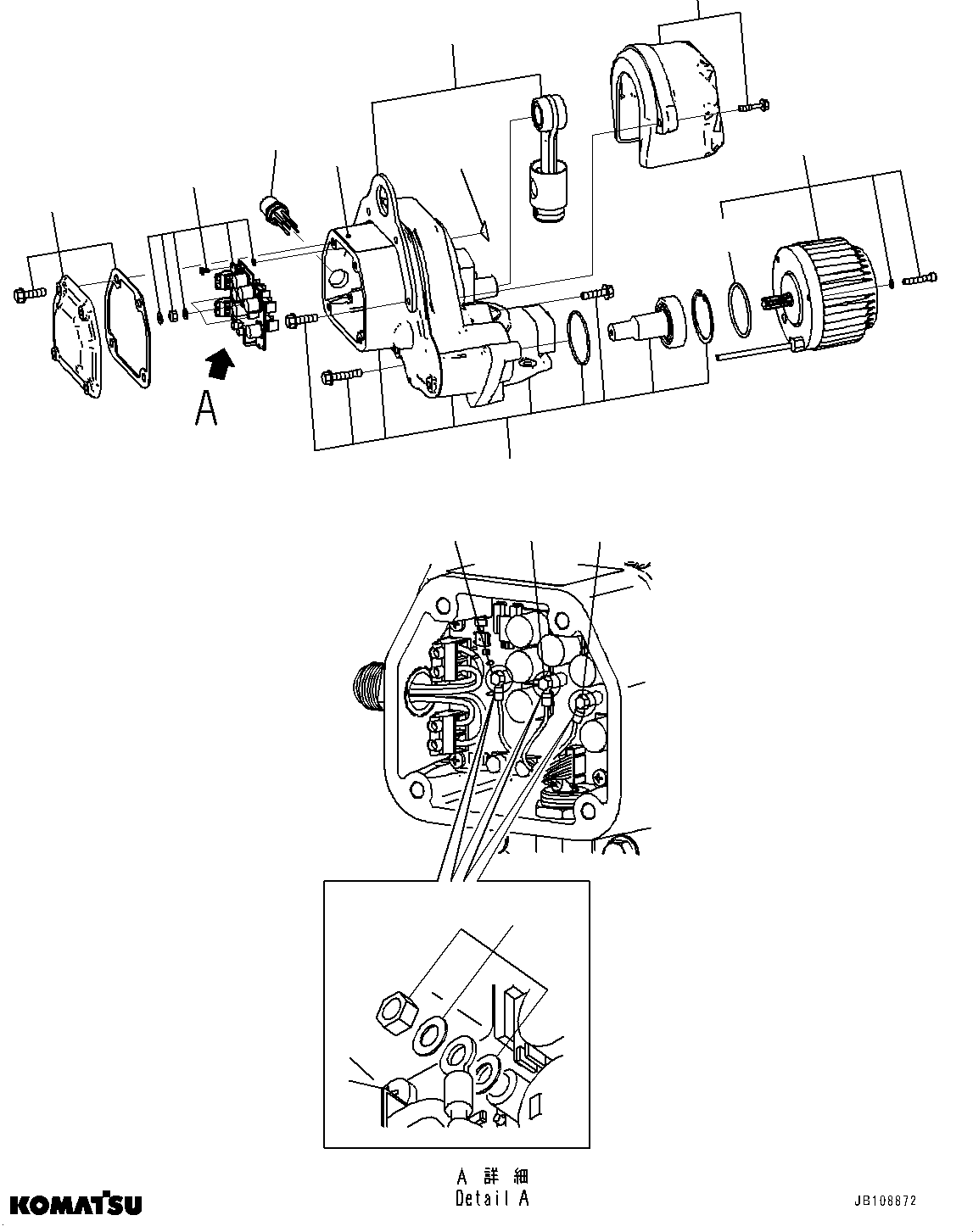 A

A 詳 細
Detail A

KOMATSU

JB108872