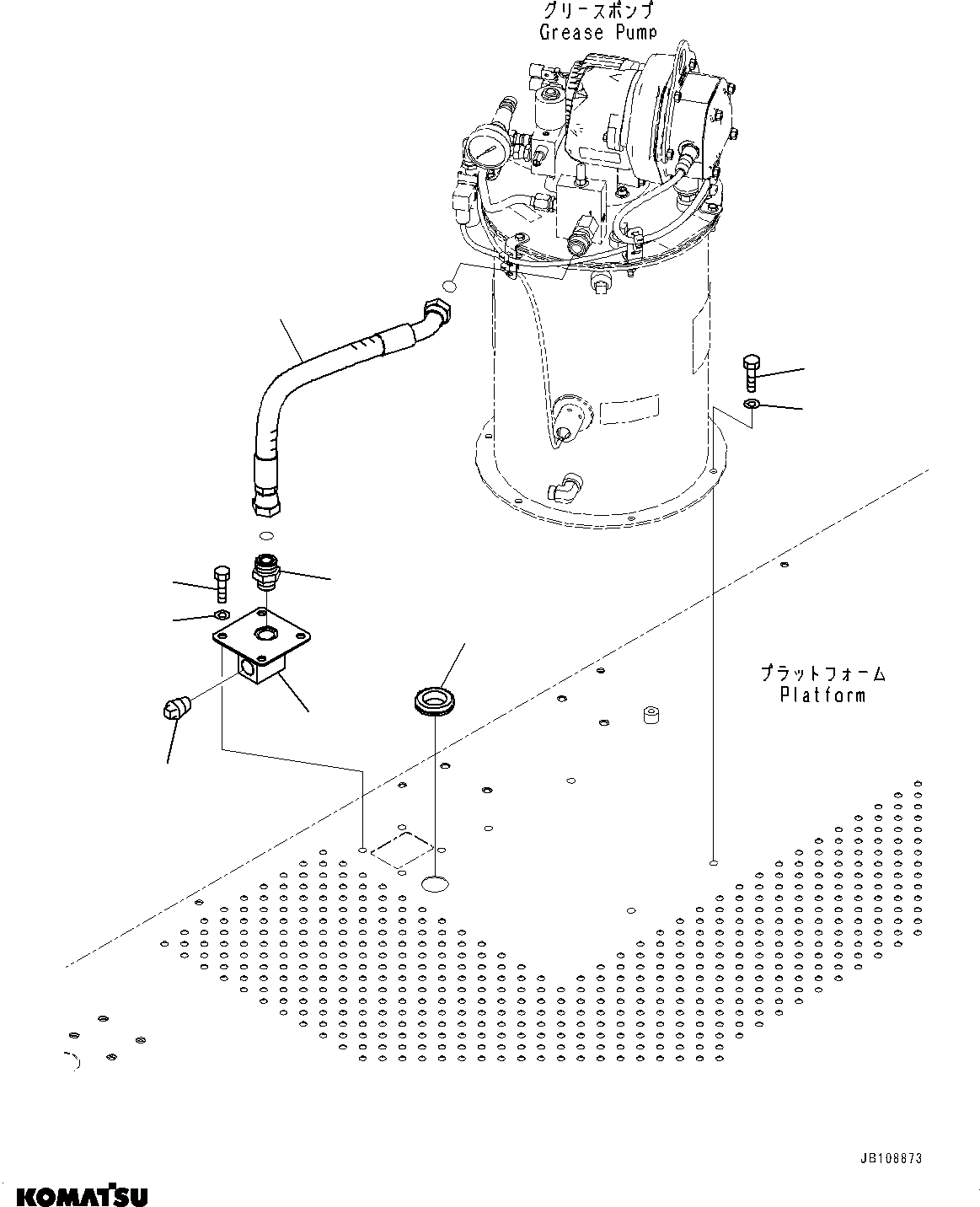 グリースポンプ
Grease Pump

プラットフォーム
Platform

JB108873

KOMATSU