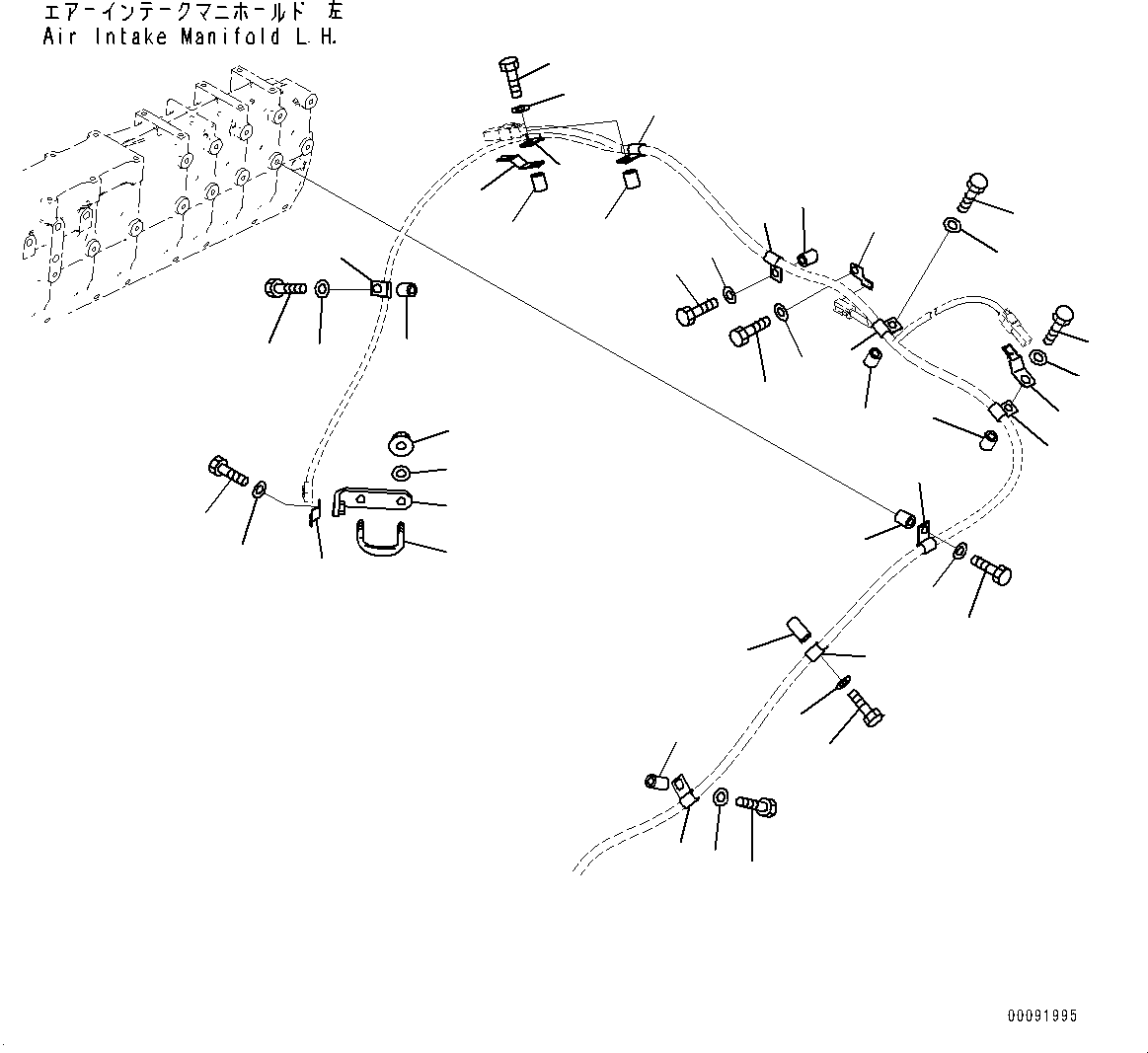 エアーインテークマニホールド 左
Air Intake Manifold L.H.

00091995