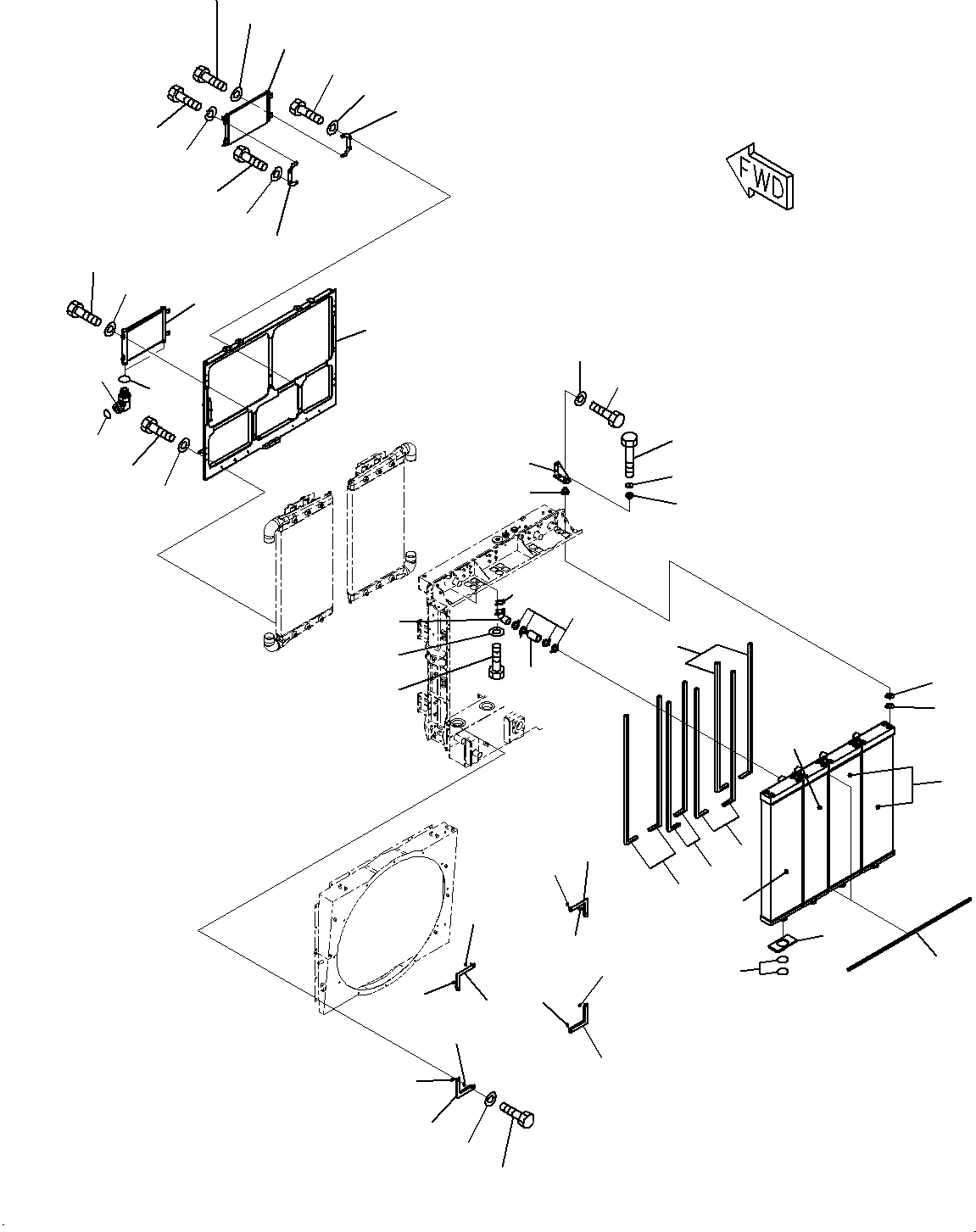 FWD