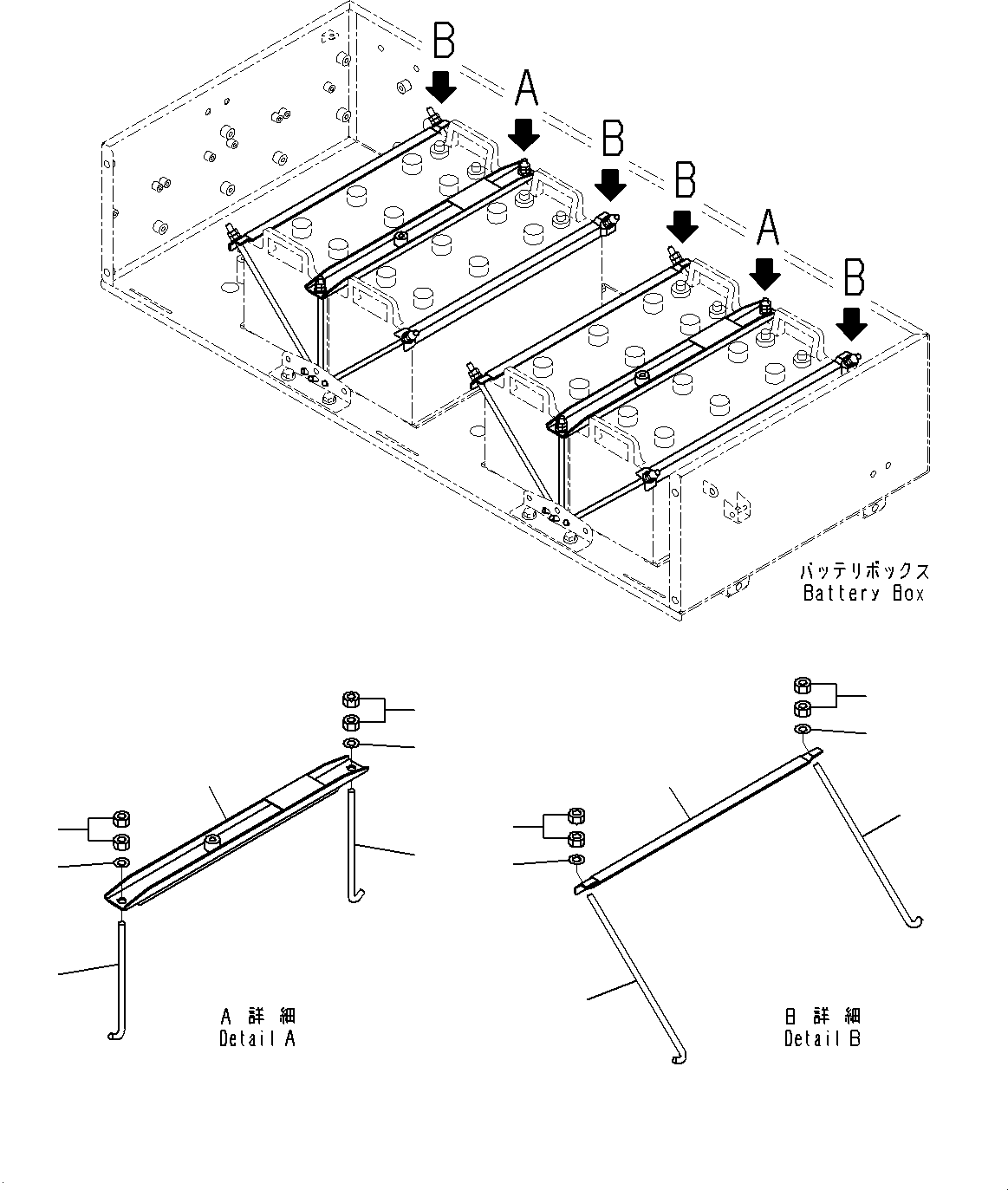 B
A
B
B
A
B

バッテリボックス
Battery Box

A 詳 細
Detail A

B 詳 細
Detail B