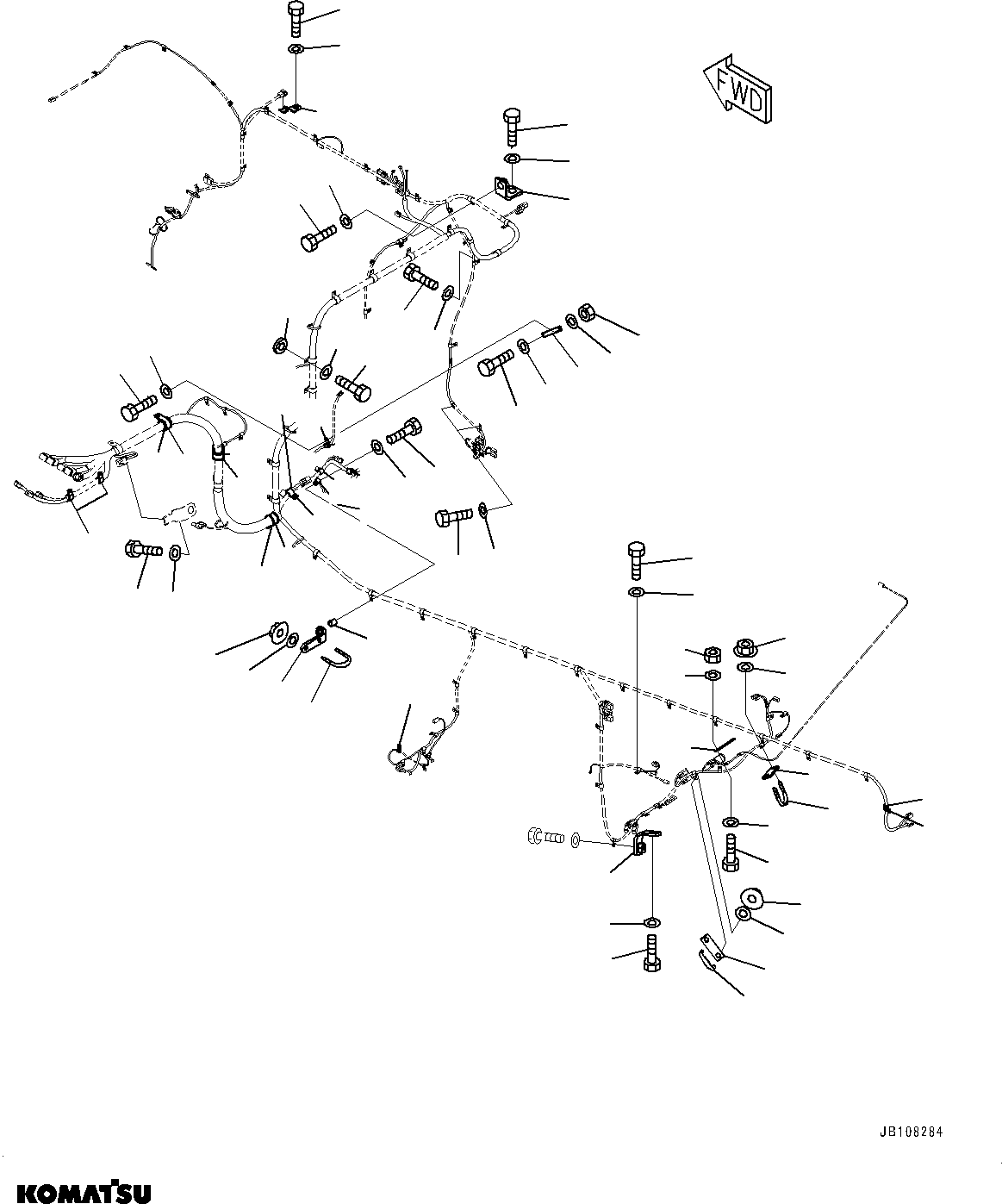 FWD

JB108284

KOMATSU