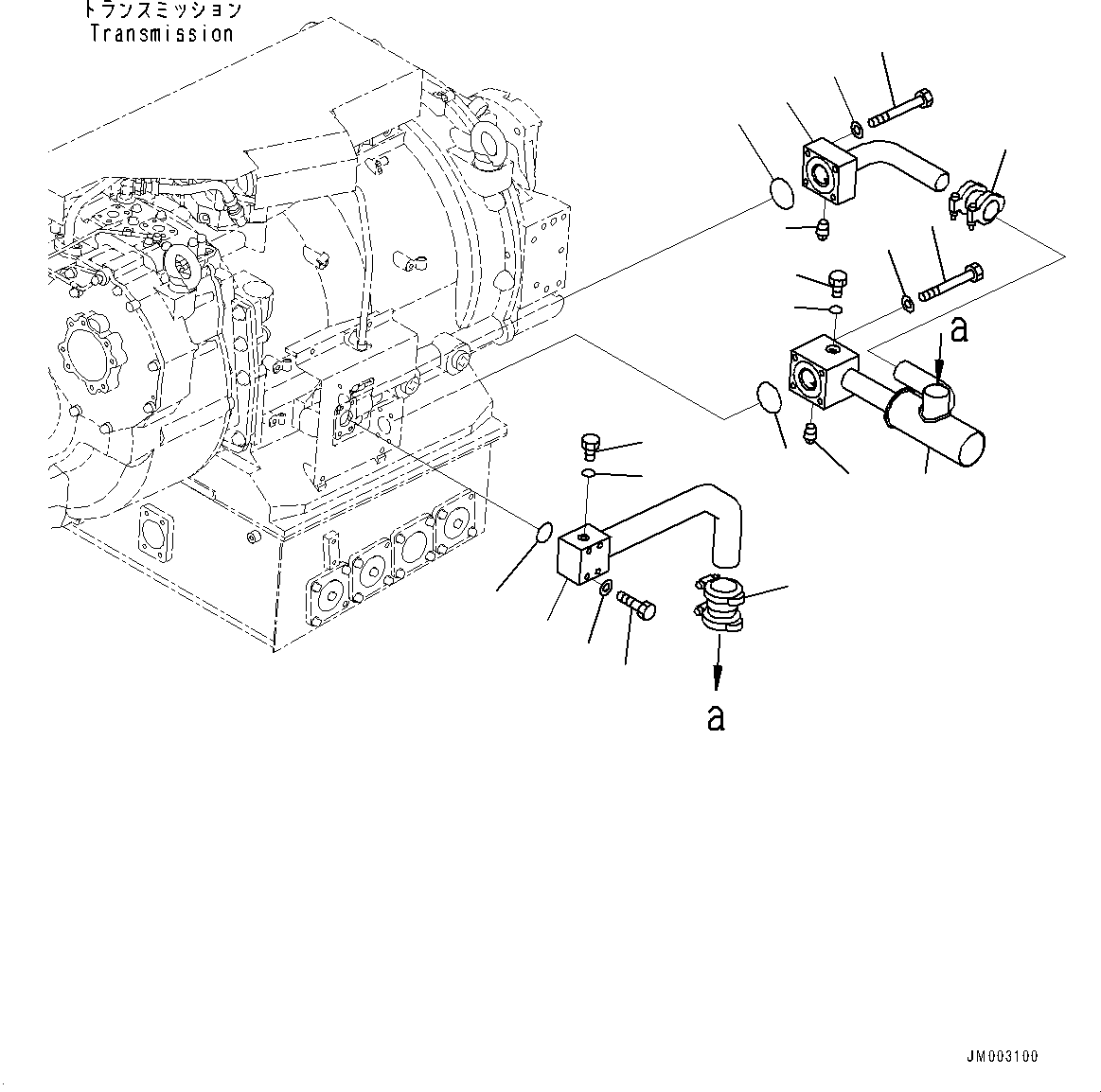 トランスミッション
Transmission

a

a

JM003100