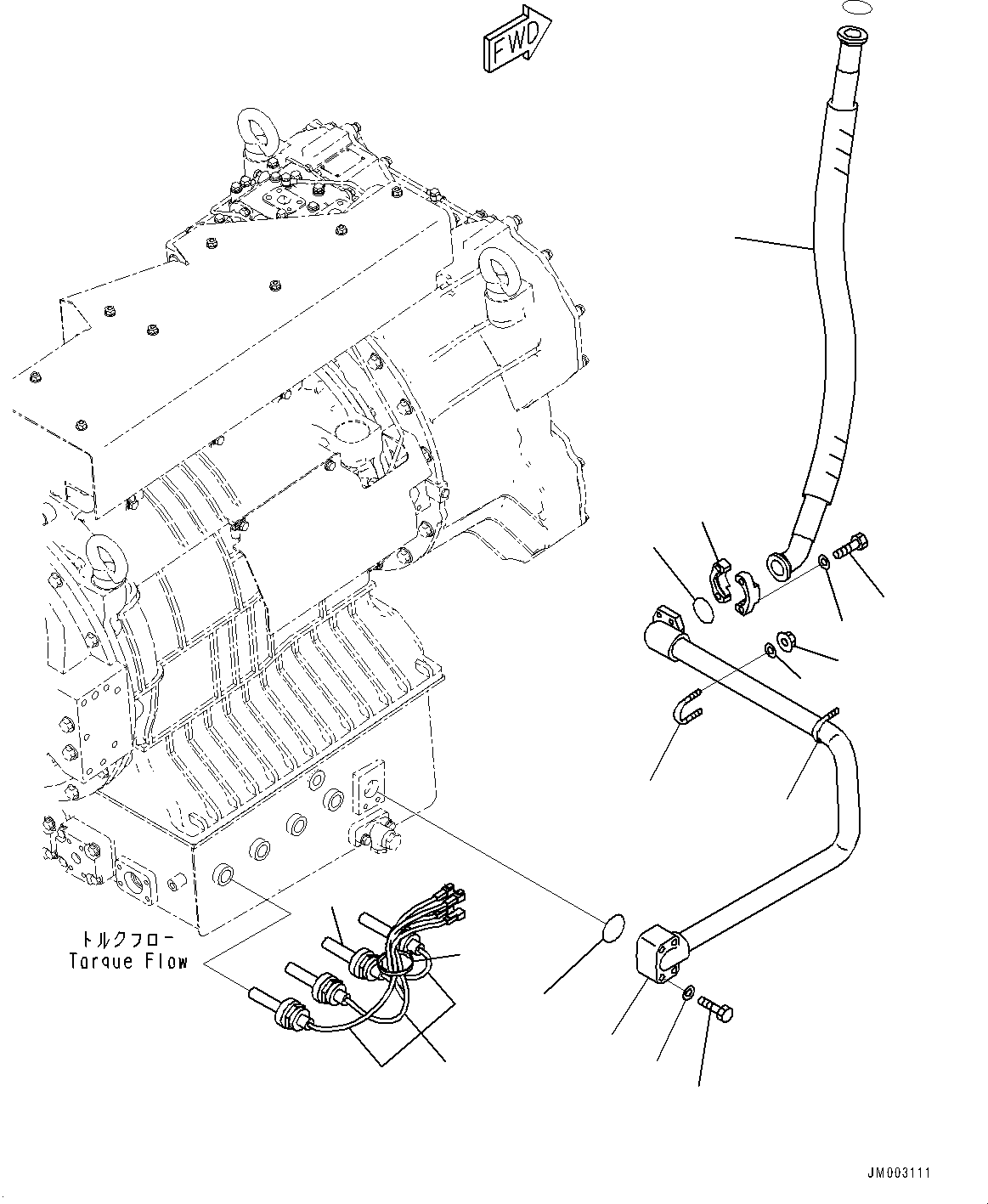 FWD

トルクフロー
Torque Flow

JM003111