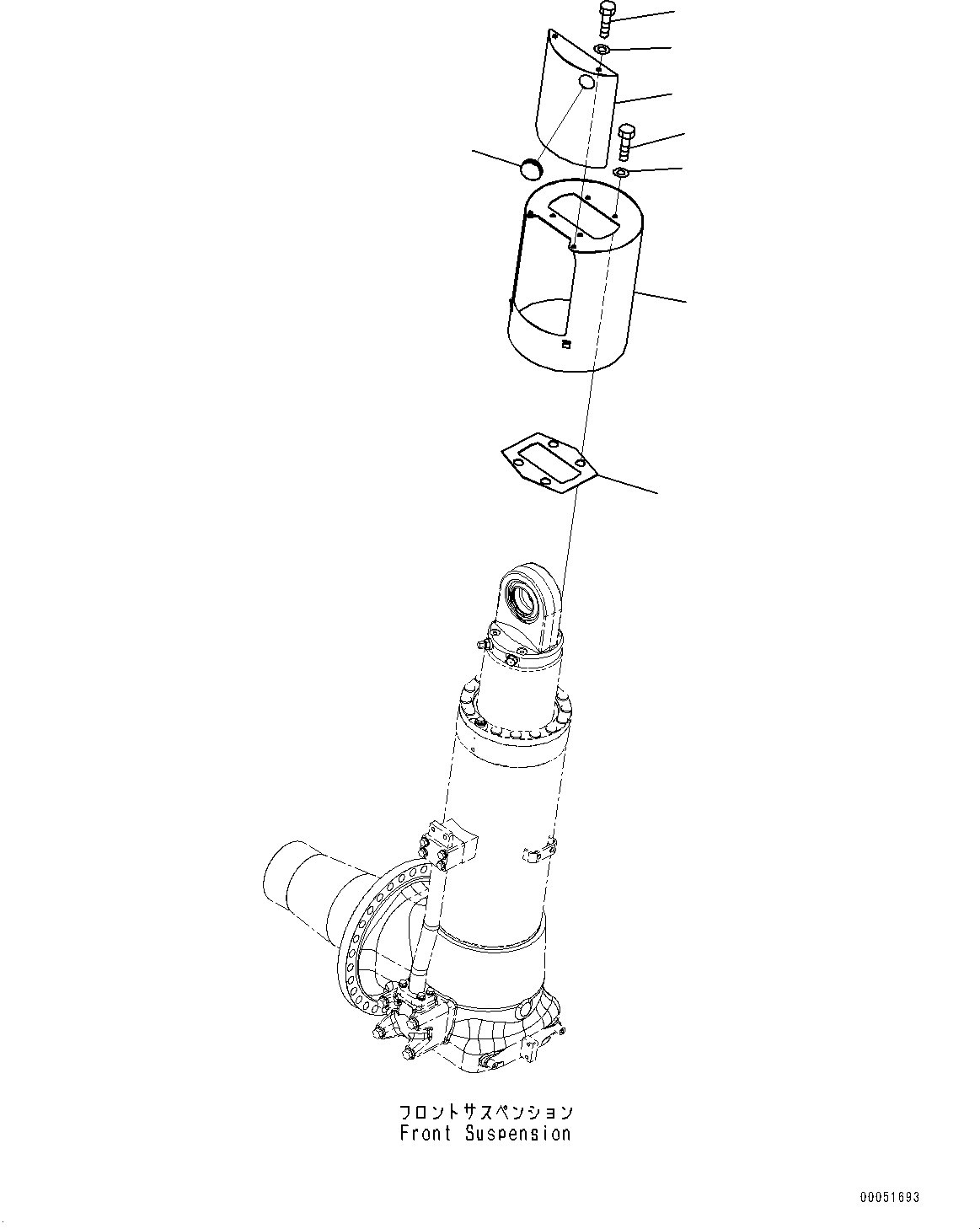 フロントサスペンション
Front Suspension

00051693