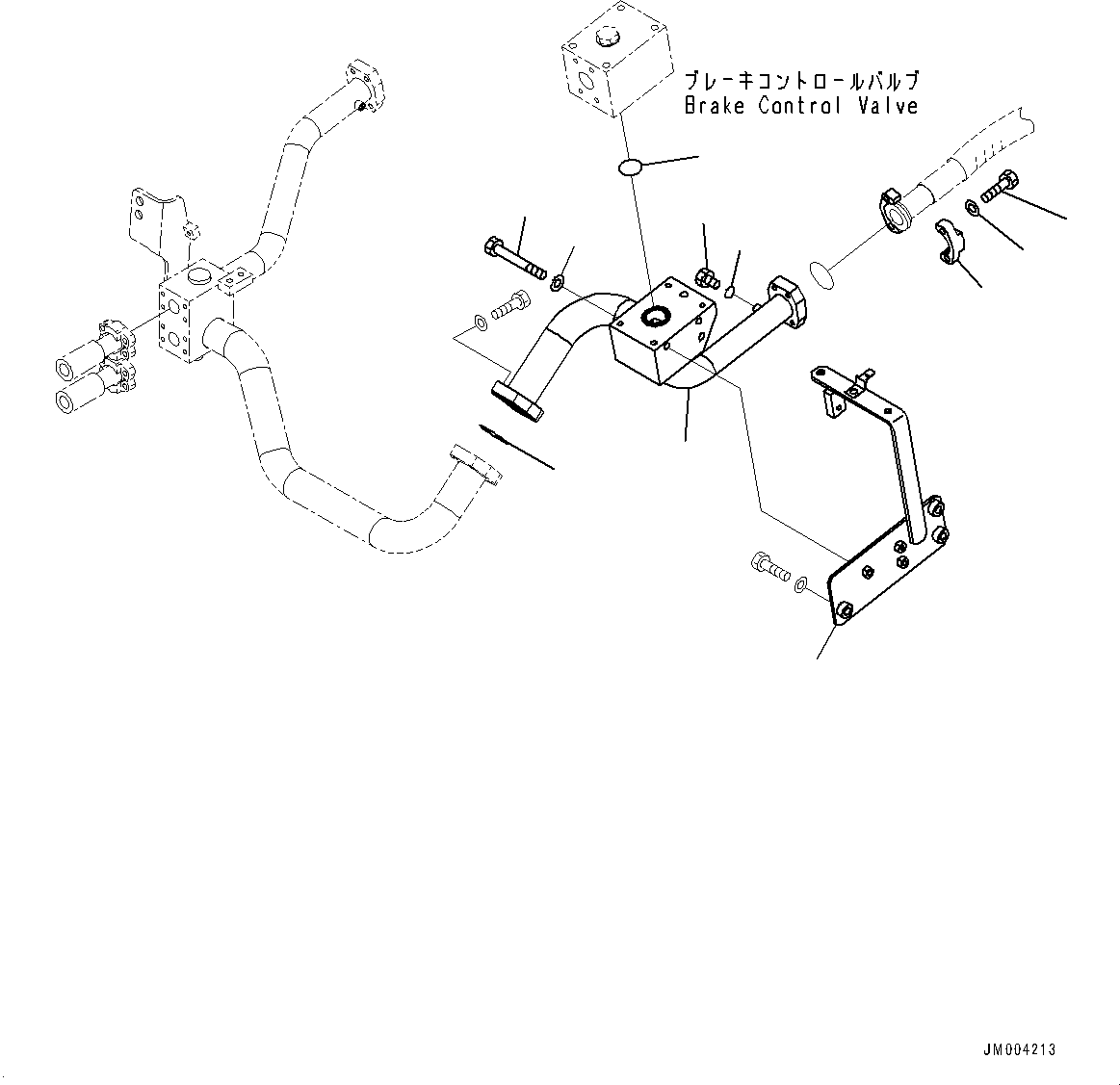 ブレーキコントロールバルブ
Brake Control Valve

JM004213