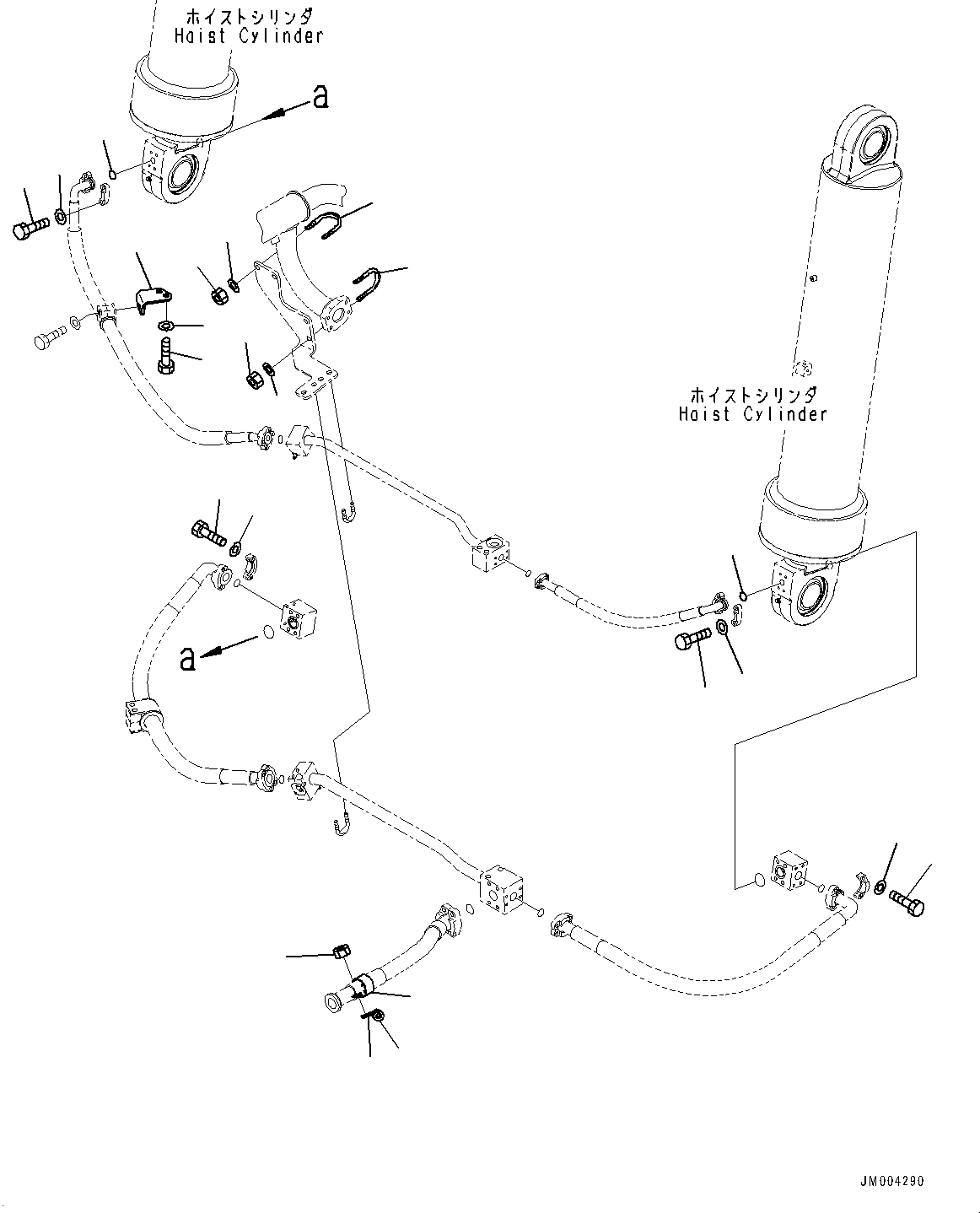 ホイストシリンダ
Hoist Cylinder

a

ホイストシリンダ
Hoist Cylinder

a

JM004290