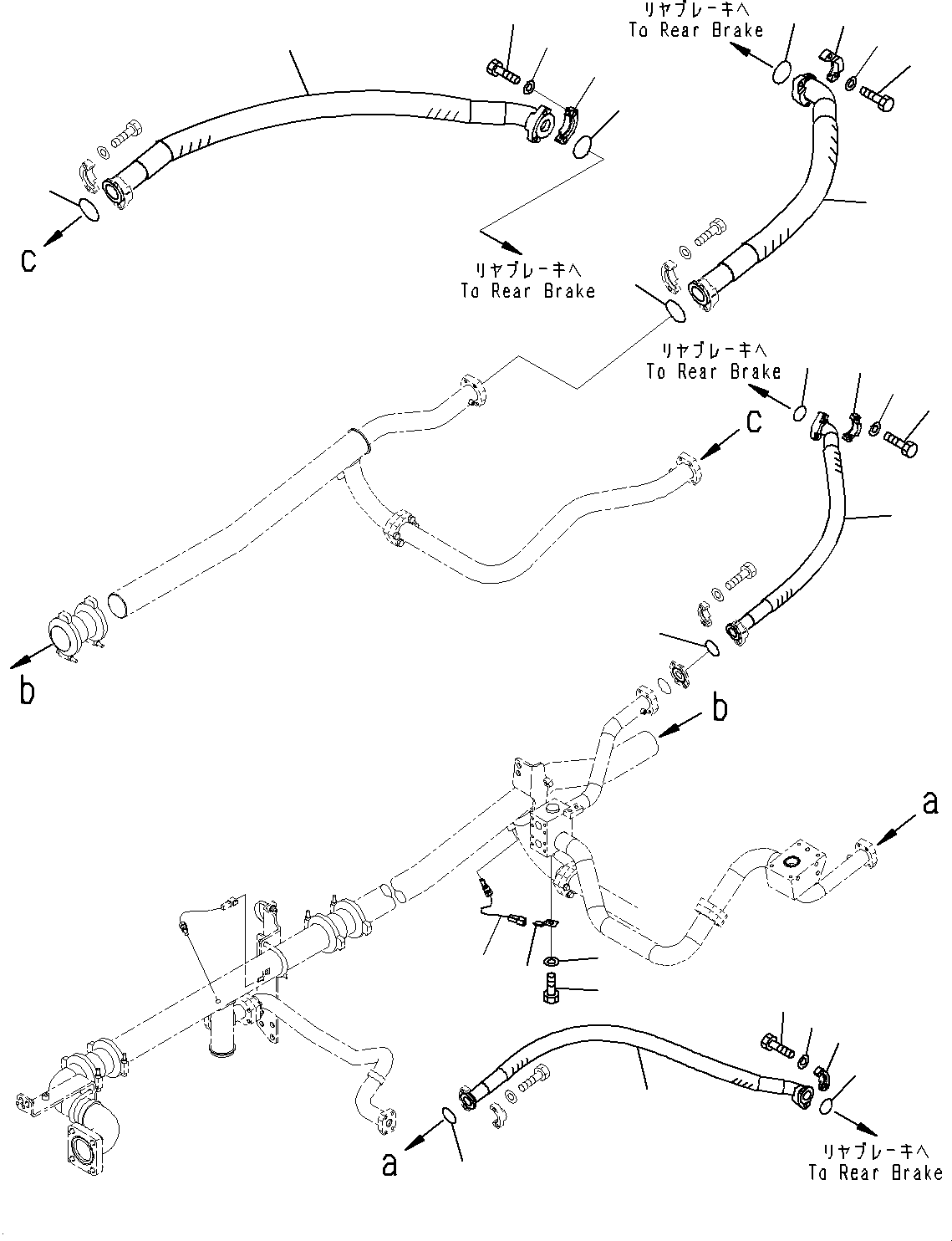 リヤブレーキへ
To Rear Brake

c

リヤブレーキへ
To Rear Brake

リヤブレーキへ
To Rear Brake

c

b

b

a

a

リヤブレーキへ
To Rear Brake