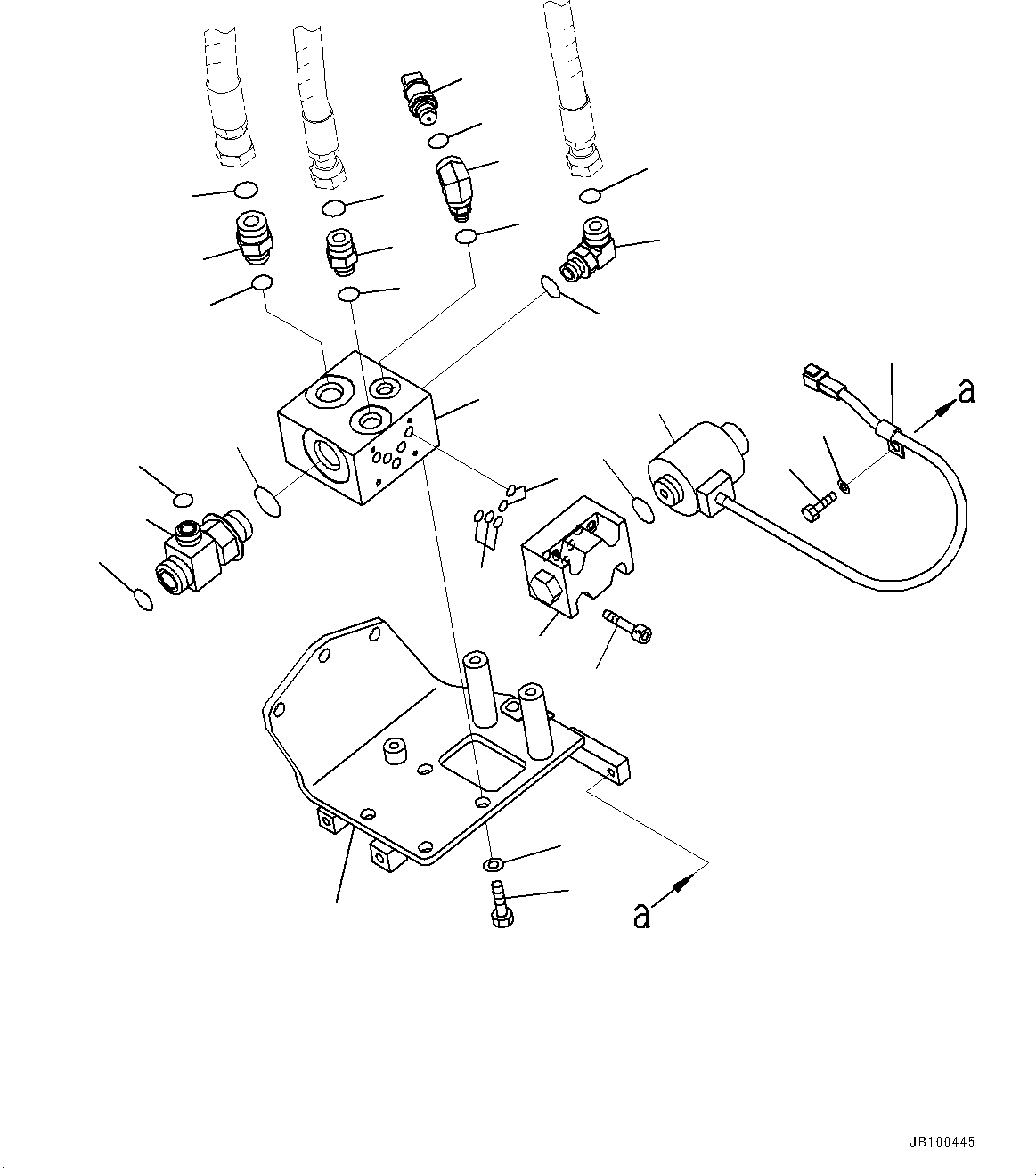 a

a

JB100445