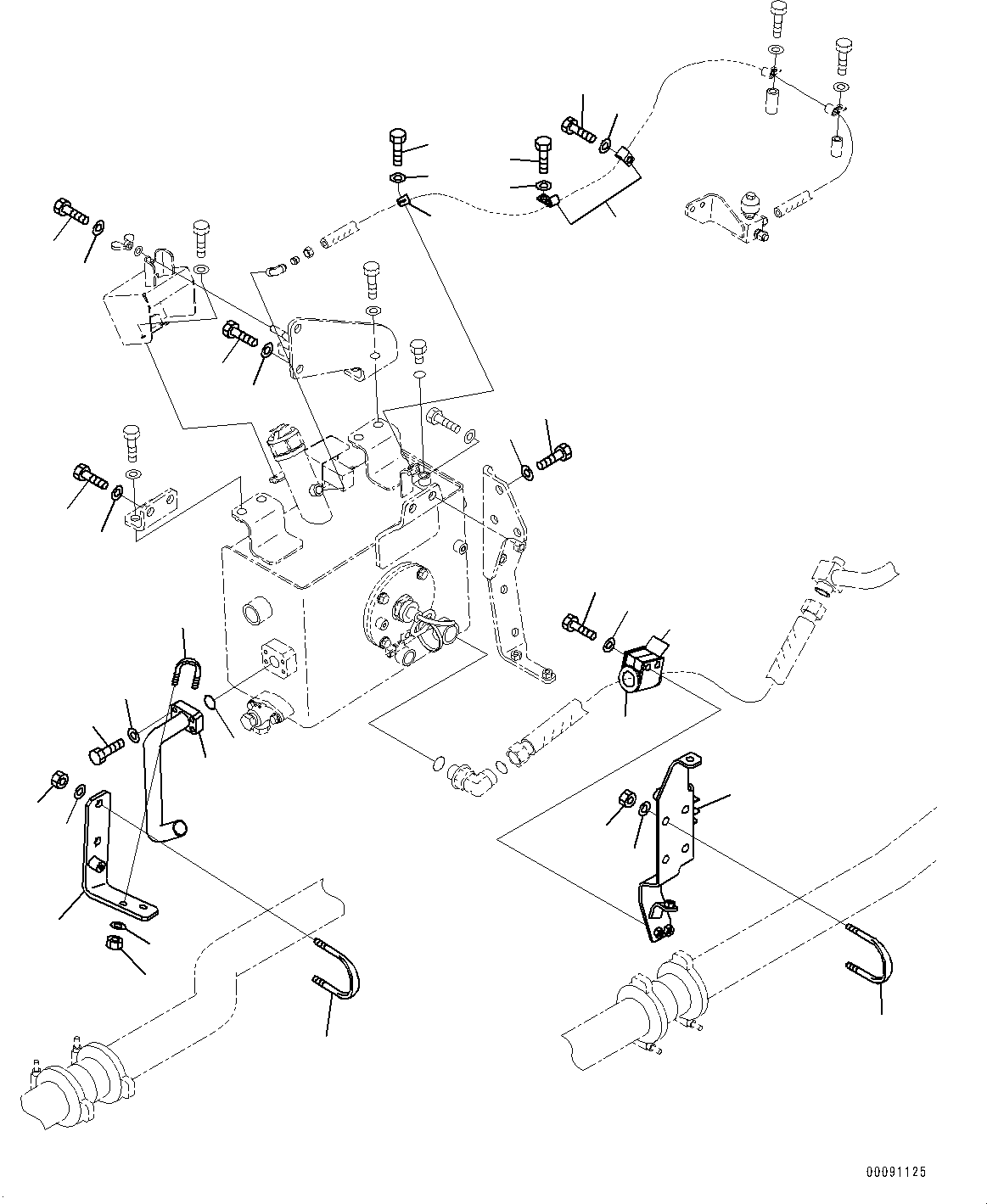 00091125