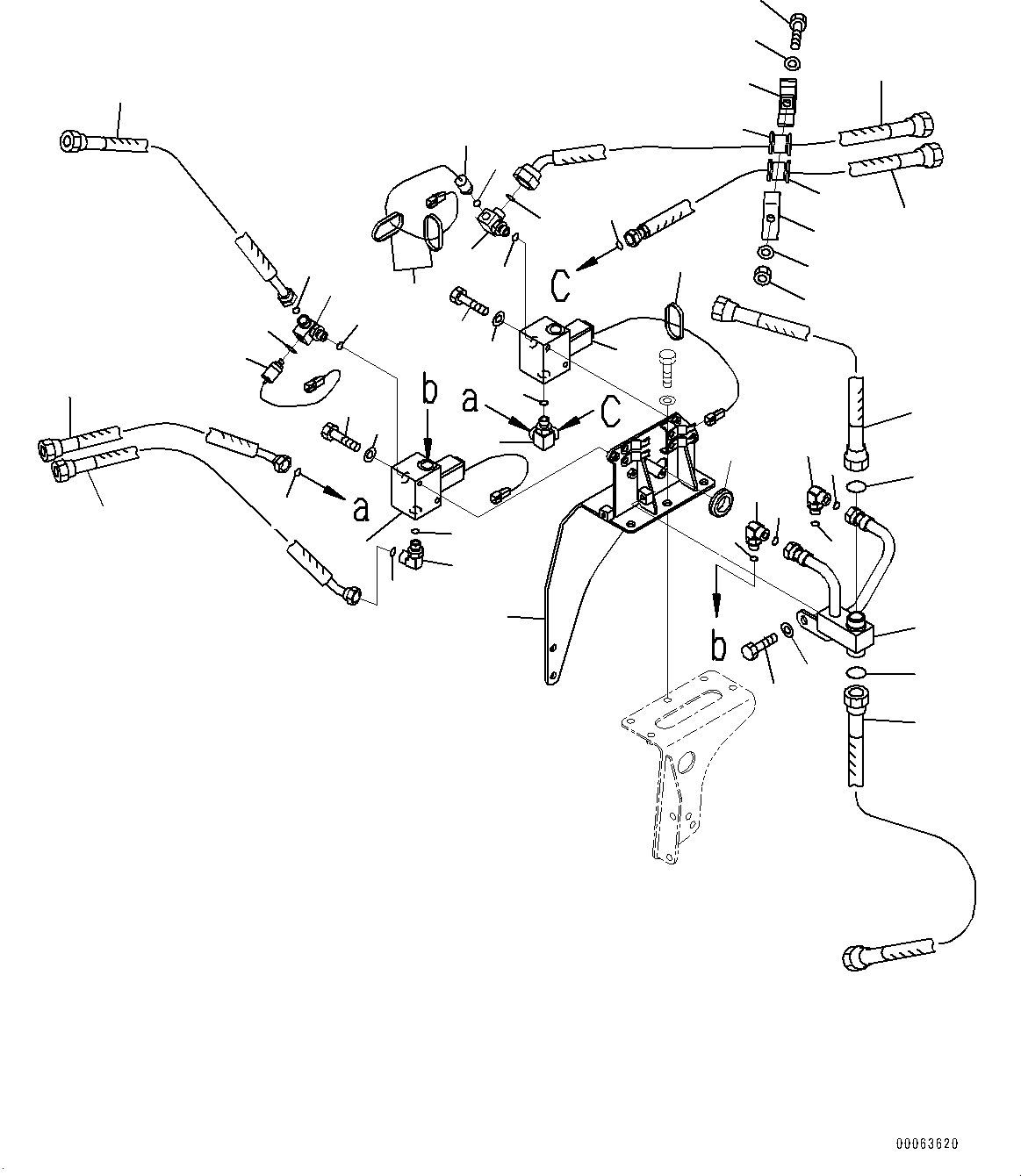 C
b
a
C
a
b
00063620