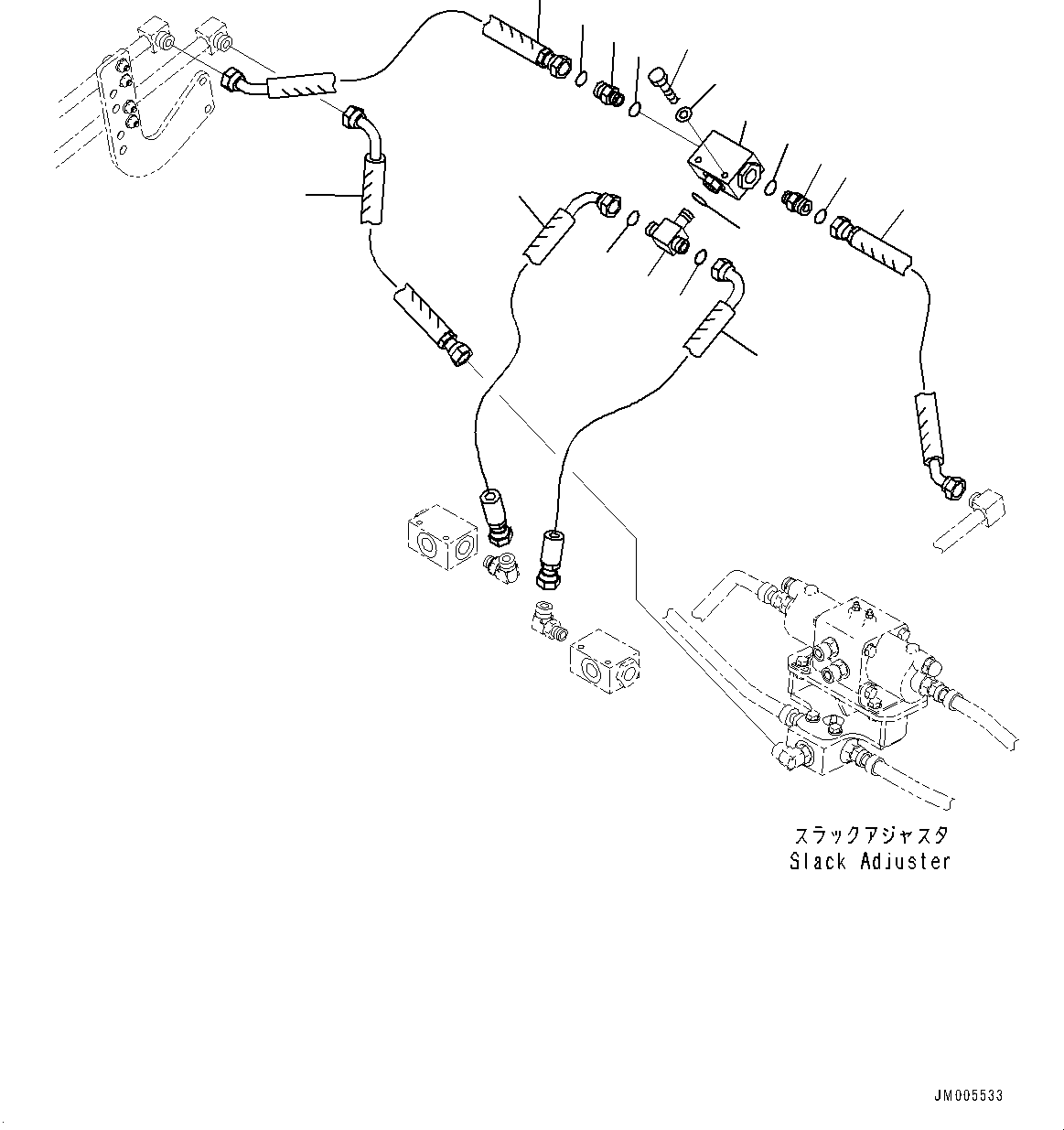 スラックアジャスタ
Slack Adjuster

JM005533