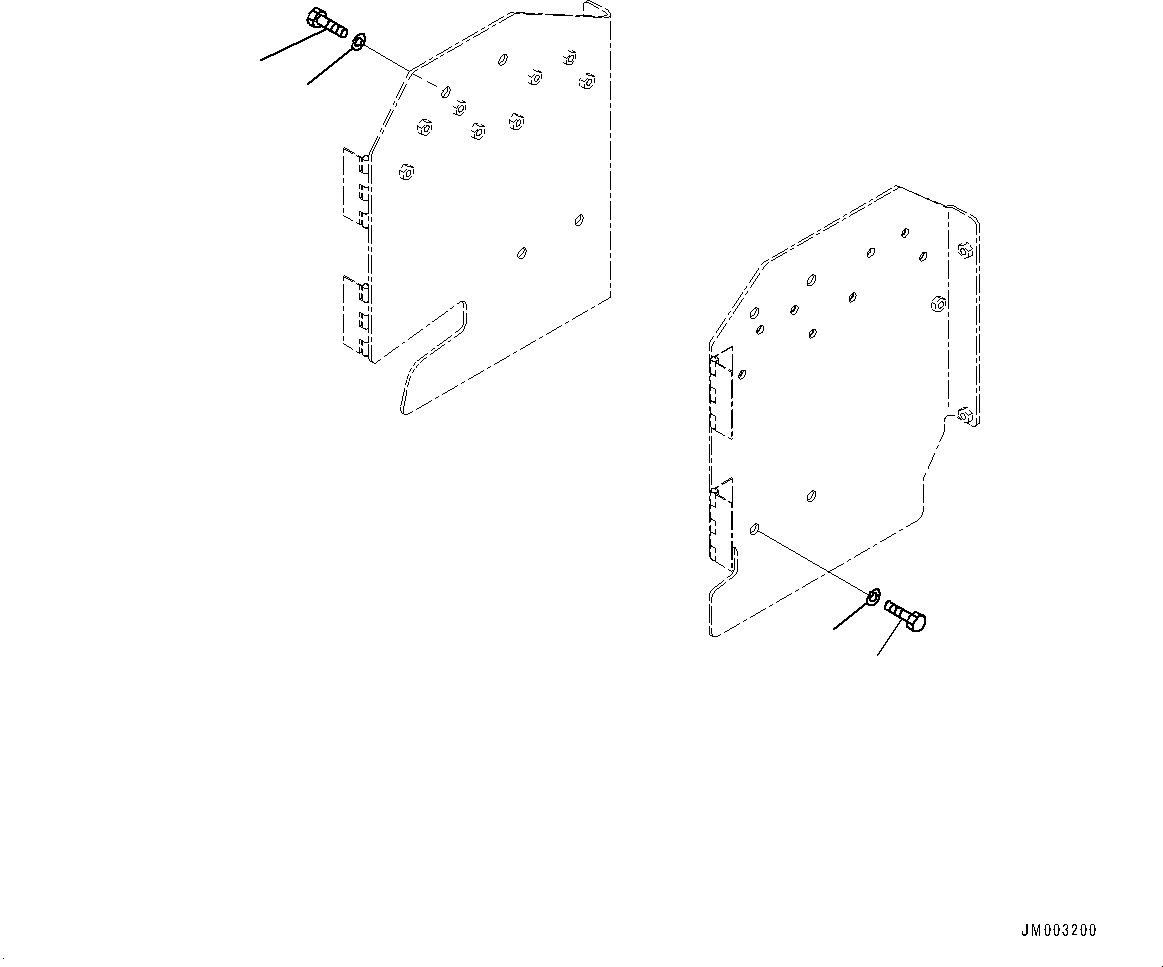 JM003200